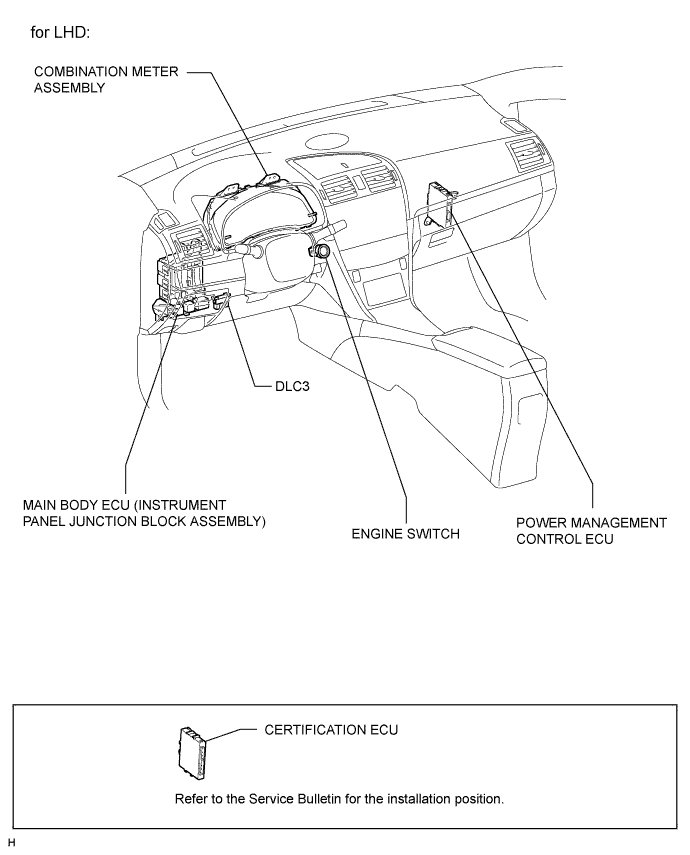 for LHD:

COMBINATION METER ASSEMBLY

DLC3

MAIN BODY ECU (INSTRUMENT PANEL JUNCTION BLOCK ASSEMBLY)

ENGINE SWITCH

POWER MANAGEMENT CONTROL ECU

CERTIFICATION ECU

Refer to the Service Bulletin for the installation position.

H