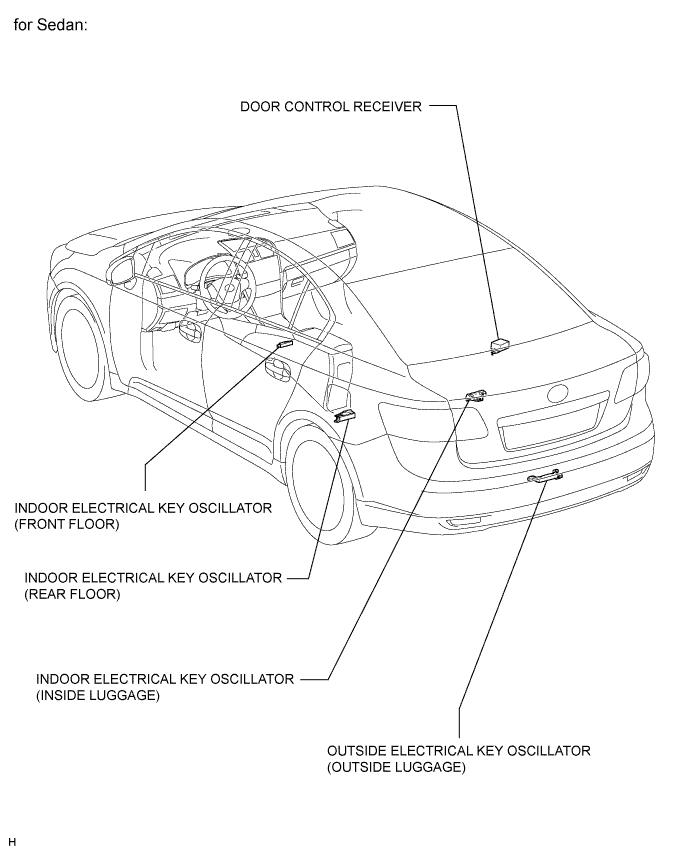 for Sedan:

DOOR CONTROL RECEIVER

INDOOR ELECTRICAL KEY OSCILLATOR (FRONT FLOOR)

INDOOR ELECTRICAL KEY OSCILLATOR (REAR FLOOR)

INDOOR ELECTRICAL KEY OSCILLATOR (INSIDE LUGGAGE)

OUTSIDE ELECTRICAL KEY OSCILLATOR (OUTSIDE LUGGAGE)

H