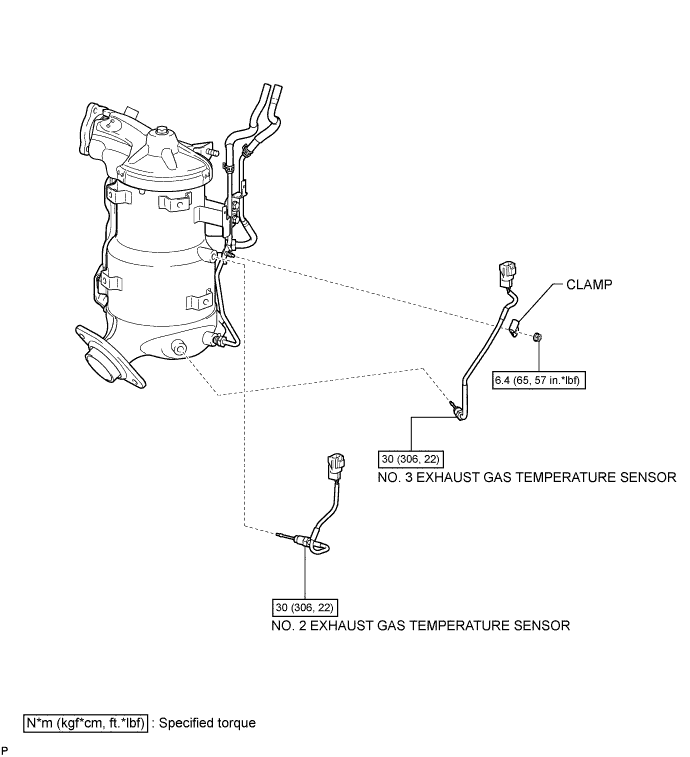 CLAMP

6.4 (65, 57 in.*lbf)

30 (306, 22)
NO. 3 EXHAUST GAS TEMPERATURE SENSOR

30 (306, 22)
NO. 2 EXHAUST GAS TEMPERATURE SENSOR

N*m (kgf*cm, ft.*lbf) : Specified torque

P