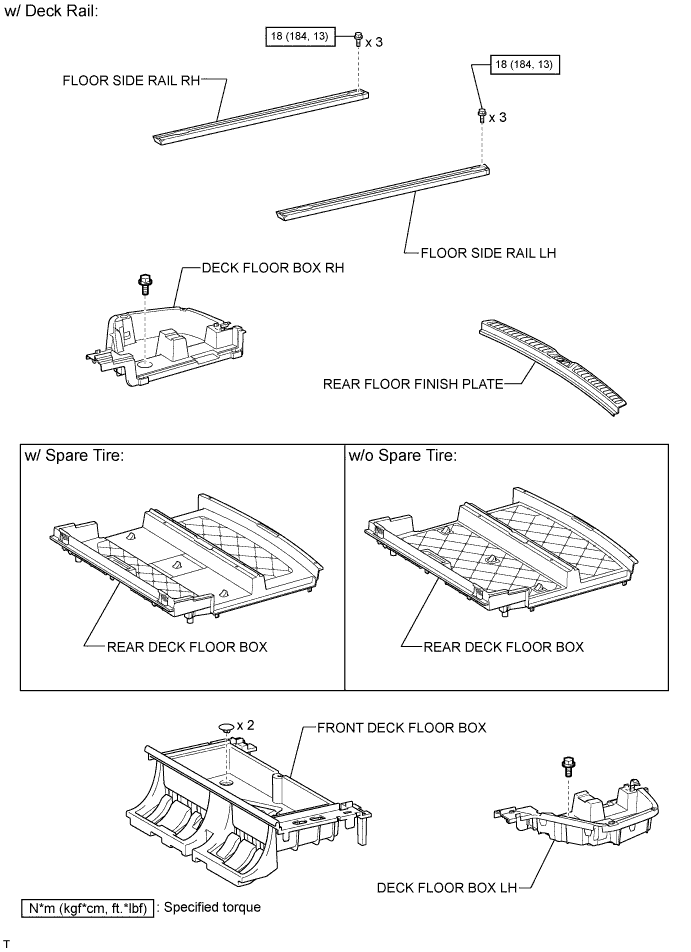 w/ Deck Rail:

18 (184, 13)

x 3

FLOOR SIDE RAIL RH

18 (184, 13)

x 3

FLOOR SIDE RAIL LH

DECK FLOOR BOX RH

REAR FLOOR FINISH PLATE

w/ Spare Tire:

REAR DECK FLOOR BOX

w/o Spare Tire:

REAR DECK FLOOR BOX

x 2

FRONT DECK FLOOR BOX

DECK FLOOR BOX LH

N*m (kgf*cm, ft.*lbf) : Specified torque

T