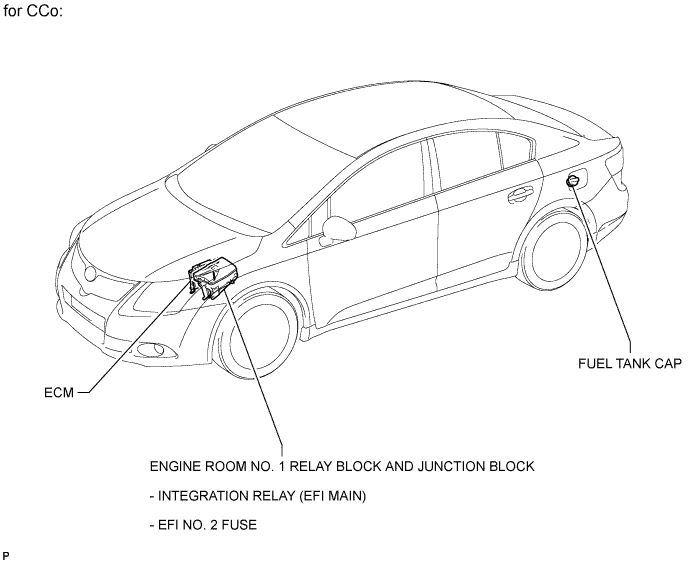 for CCo:

FUEL TANK CAP

ECM

ENGINE ROOM NO. 1 RELAY BLOCK AND JUNCTION BLOCK

- INTEGRATION RELAY (EFI MAIN)

- EFI NO. 2 FUSE

P