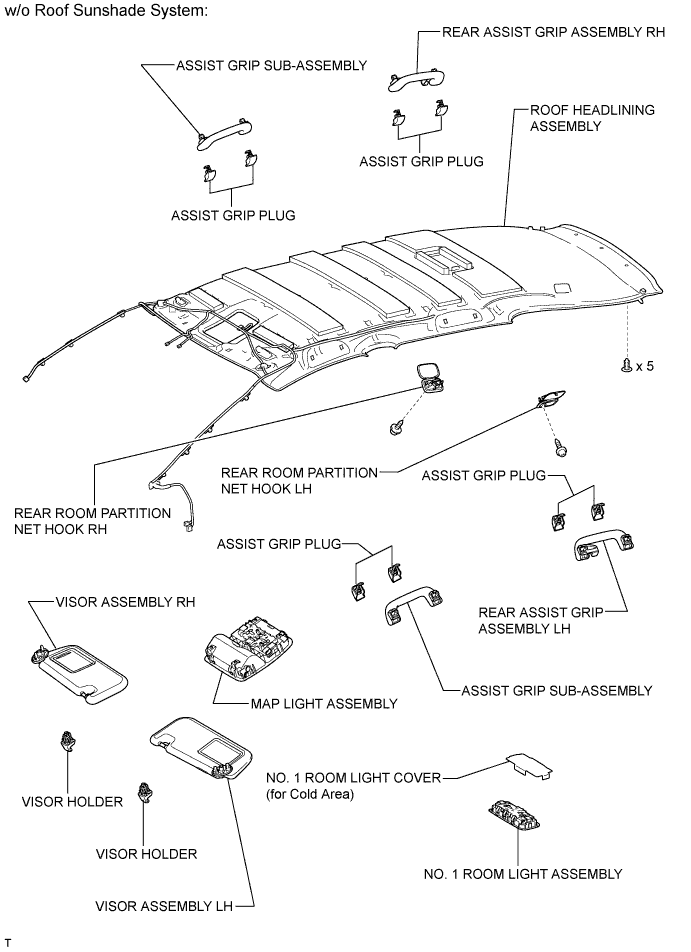 w/o Roof Sunshade System:

REAR ASSIST GRIP ASSEMBLY RH

ASSIST GRIP SUB-ASSEMBLY

ROOF HEADLINING ASSEMBLY

ASSIST GRIP PLUG

ASSIST GRIP PLUG

x 5

REAR ROOM PARTITION NET HOOK LH

ASSIST GRIP PLUG

REAR ROOM PARTITION NET HOOK RH

ASSIST GRIP PLUG

VISOR ASSEMBLY RH

REAR ASSIST GRIP ASSEMBLY LH

MAP LIGHT ASSEMBLY

ASSIST GRIP SUB-ASSEMBLY

NO. 1 ROOM LIGHT COVER (for Cold Area)

VISOR HOLDER

VISOR HOLDER

NO. 1 ROOM LIGHT ASSEMBLY

VISOR ASSEMBLY LH

T