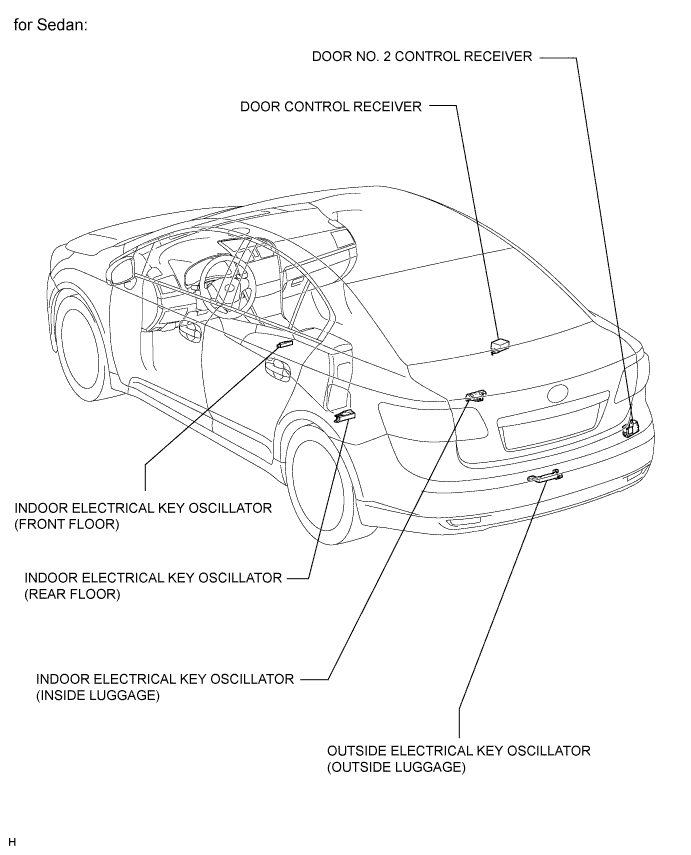 for Sedan:

DOOR NO. 2 CONTROL RECEIVER

DOOR CONTROL RECEIVER

INDOOR ELECTRICAL KEY OSCILLATOR
(FRONT FLOOR)

INDOOR ELECTRICAL KEY OSCILLATOR
(REAR FLOOR)

INDOOR ELECTRICAL KEY OSCILLATOR
(INSIDE LUGGAGE)

OUTSIDE ELECTRICAL KEY OSCILLATOR
(OUTSIDE LUGGAGE)

H