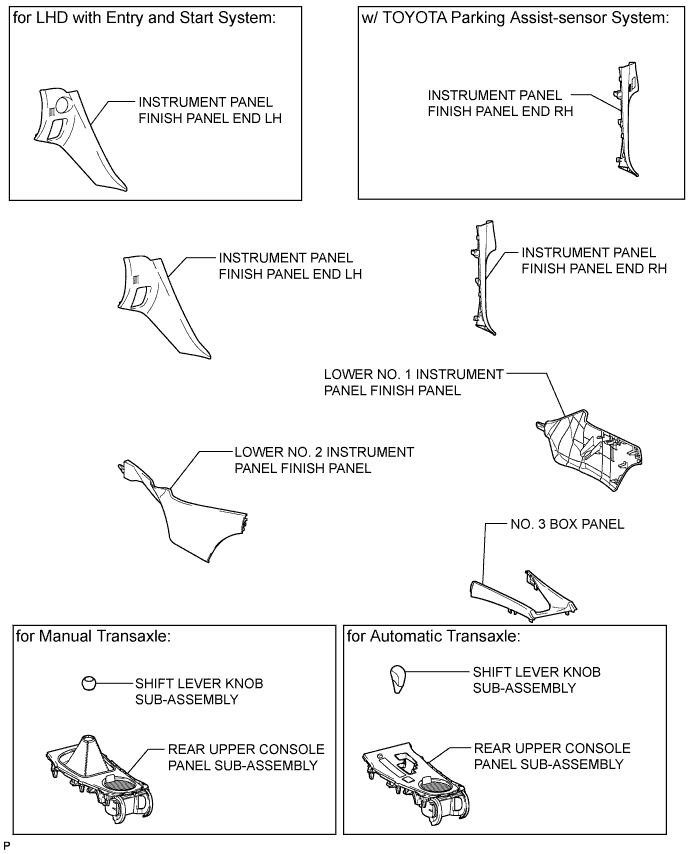 for LHD with Entry and Start System:

INSTRUMENT PANEL FINISH PANEL END LH

w/ TOYOTA Parking Assist-sensor System:

INSTRUMENT PANEL FINISH PANEL END RH

INSTRUMENT PANEL FINISH PANEL END LH

INSTRUMENT PANEL FINISH PANEL END RH

LOWER NO. 1 INSTRUMENT PANEL FINISH PANEL

LOWER NO. 2 INSTRUMENT PANEL FINISH PANEL

NO. 3 BOX PANEL

for Manual Transaxle:

SHIFT LEVER KNOB SUB-ASSEMBLY

REAR UPPER CONSOLE PANEL SUB-ASSEMBLY

for Automatic Transaxle:

SHIFT LEVER KNOB SUB-ASSEMBLY

REAR UPPER CONSOLE PANEL SUB-ASSEMBLY

P