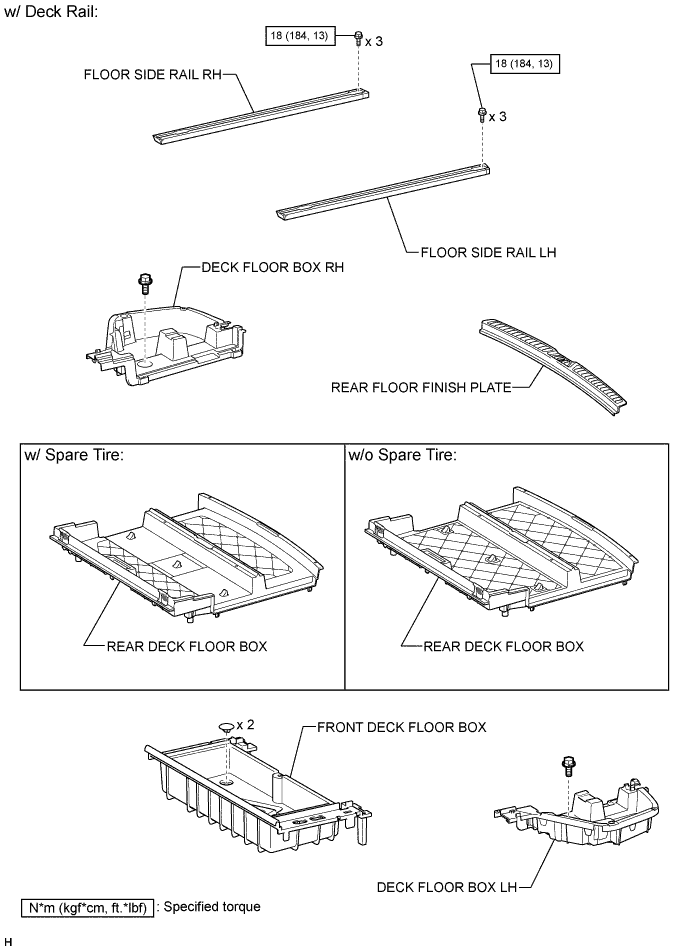 w/ Deck Rail:

18 (184, 13)

x 3

FLOOR SIDE RAIL RH

18 (184, 13)

x 3

FLOOR SIDE RAIL LH

DECK FLOOR BOX RH

REAR FLOOR FINISH PLATE

w/ Spare Tire:

REAR DECK FLOOR BOX

w/o Spare Tire:

REAR DECK FLOOR BOX

x 2

FRONT DECK FLOOR BOX

DECK FLOOR BOX LH

N*m (kgf*cm, ft.*lbf) : Specified torque

H