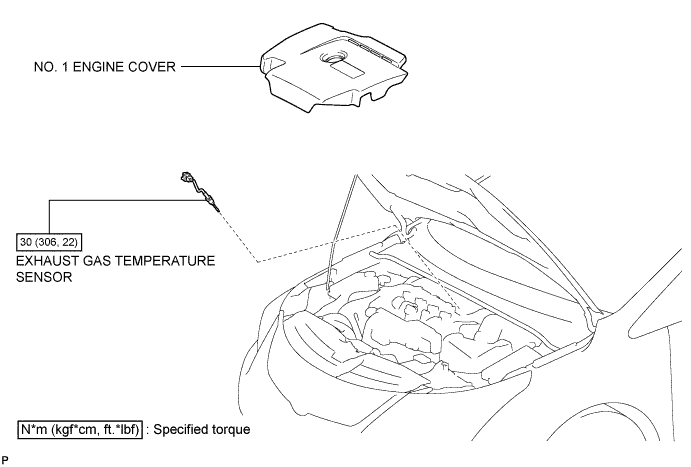 NO. 1 ENGINE COVER

30 (306, 22)

EXHAUST GAS TEMPERATURE SENSOR

N*m (kgf*cm, ft.*lbf) : Specified torque

P