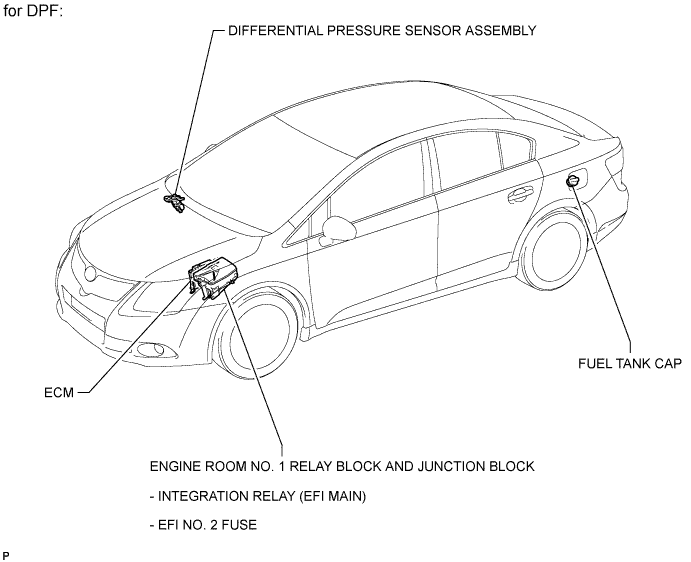 for DPF:

DIFFERENTIAL PRESSURE SENSOR ASSEMBLY

FUEL TANK CAP

ECM

ENGINE ROOM NO. 1 RELAY BLOCK AND JUNCTION BLOCK

- INTEGRATION RELAY (EFI MAIN)

- EFI NO. 2 FUSE

P