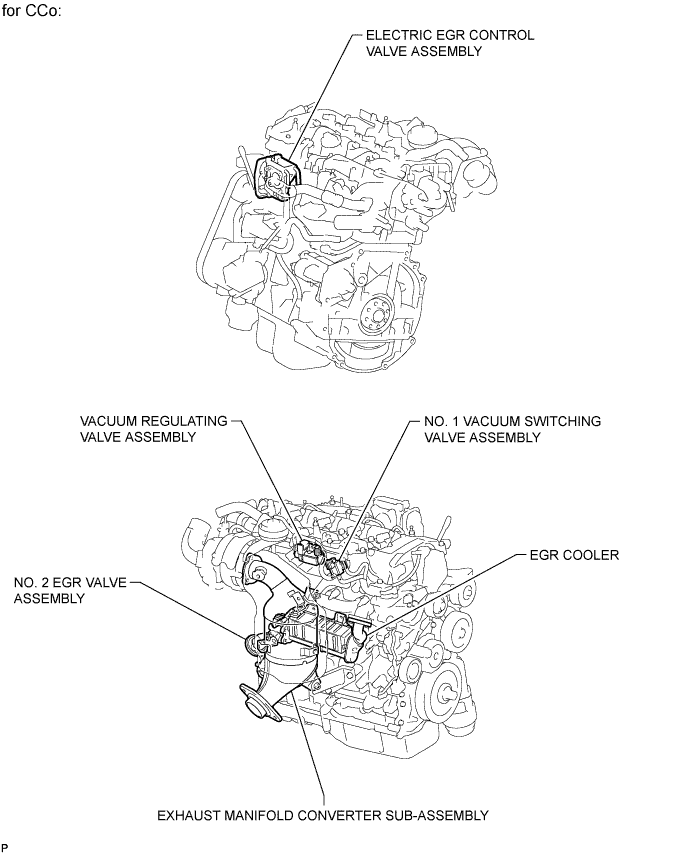 for CCo:

ELECTRIC EGR CONTROL VALVE ASSEMBLY

VACUUM REGULATING VALVE ASSEMBLY

NO. 1 VACUUM SWITCHING VALVE ASSEMBLY

EGR COOLER

NO. 2 EGR VALVE ASSEMBLY

EXHAUST MANIFOLD CONVERTER SUB-ASSEMBLY

P