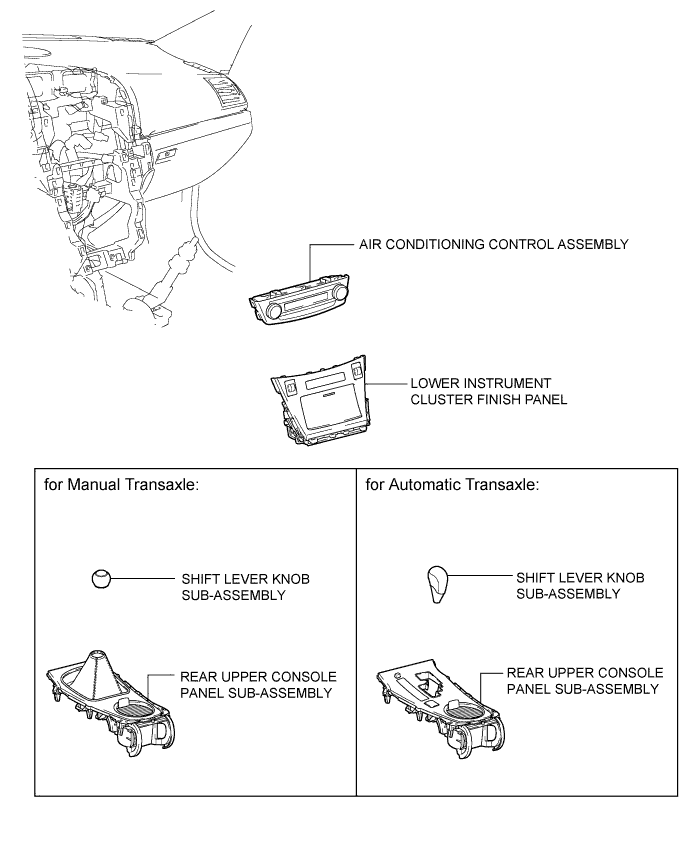 AIR CONDITIONING CONTROL ASSEMBLY

LOWER INSTRUMENT CLUSTER FINISH PANEL

for Manual Transaxle:

SHIFT LEVER KNOB SUB-ASSEMBLY

REAR UPPER CONSOLE PANEL SUB-ASSEMBLY

for Automatic Transaxle:

SHIFT LEVER KNOB SUB-ASSEMBLY

REAR UPPER CONSOLE PANEL SUB-ASSEMBLY