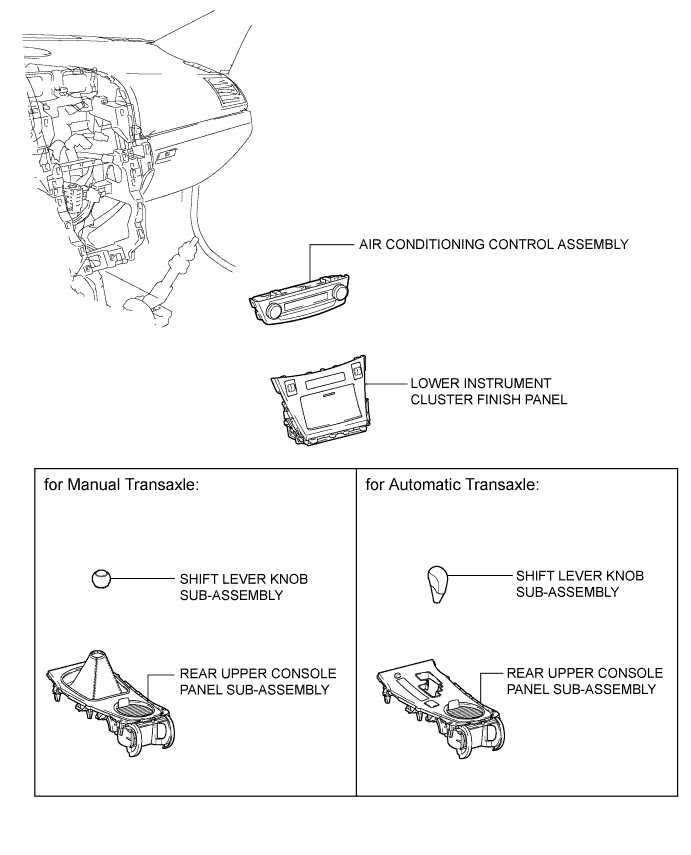 AIR CONDITIONING CONTROL ASSEMBLY

LOWER INSTRUMENT CLUSTER FINISH PANEL

for Manual Transaxle:

SHIFT LEVER KNOB SUB-ASSEMBLY

REAR UPPER CONSOLE PANEL SUB-ASSEMBLY

for Automatic Transaxle:

SHIFT LEVER KNOB SUB-ASSEMBLY

REAR UPPER CONSOLE PANEL SUB-ASSEMBLY