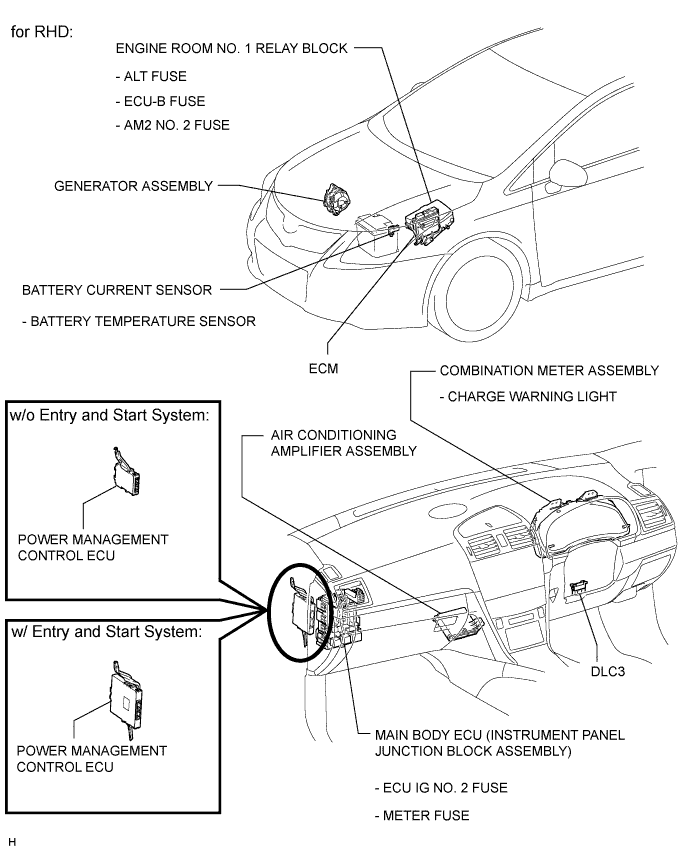 for RHD:

ENGINE ROOM NO. 1 RELAY BLOCK

- ALT FUSE

- ECU-B FUSE

- AM2 NO. 2 FUSE

GENERATOR ASSEMBLY

BATTERY CURRENT SENSOR

- BATTERY TEMPERATURE SENSOR

ECM

COMBINATION METER ASSEMBLY

- CHARGE WARNING LIGHT

w/o Entry and Start System:

POWER MANAGEMENT CONTROL ECU

AIR CONDITIONING AMPLIFIER ASSEMBLY

w/ Entry and Start System:

POWER MANAGEMENT CONTROL ECU

DLC3

MAIN BODY ECU (INSTRUMENT PANEL JUNCTION BLOCK ASSEMBLY)

- ECU IG NO. 2 FUSE

- METER FUSE

H