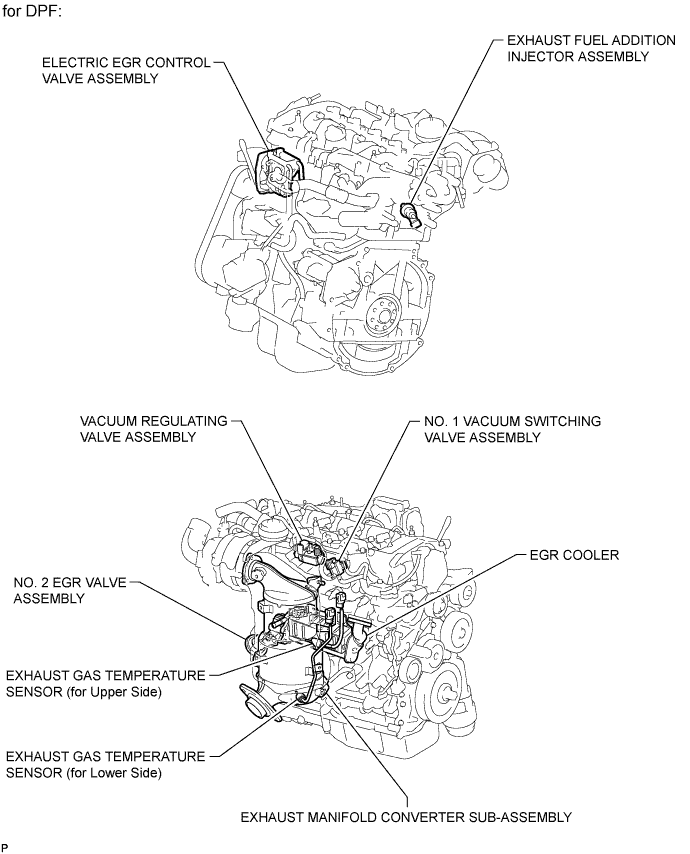 for DPF:

ELECTRIC EGR CONTROL VALVE ASSEMBLY

EXHAUST FUEL ADDITION INJECTOR ASSEMBLY

VACUUM REGULATING VALVE ASSEMBLY

NO. 1 VACUUM SWITCHING VALVE ASSEMBLY

EGR COOLER

NO. 2 EGR VALVE ASSEMBLY

EXHAUST GAS TEMPERATURE SENSOR (for Upper Side)

EXHAUST GAS TEMPERATURE SENSOR (for Lower Side)

EXHAUST MANIFOLD CONVERTER SUB-ASSEMBLY

P