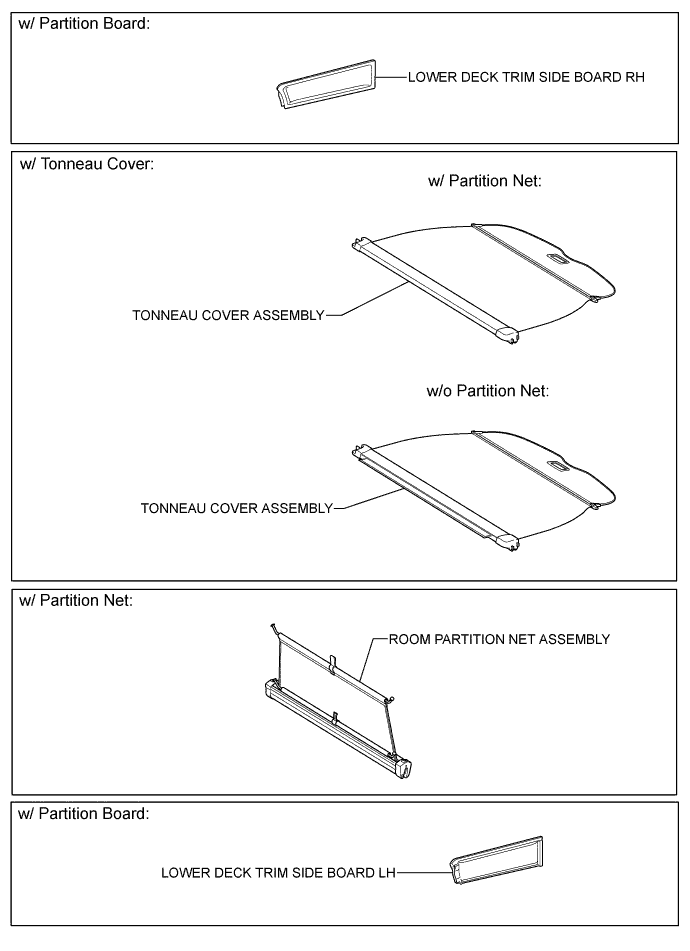 w/ Partition Board:

LOWER DECK TRIM SIDE BOARD RH

w/ Tonneau Cover:

w/ Partition Net:

TONNEAU COVER ASSEMBLY

w/o Partition Net:

TONNEAU COVER ASSEMBLY

w/ Partition Net:

ROOM PARTITION NET ASSEMBLY

w/ Partition Board:

LOWER DECK TRIM SIDE BOARD LH