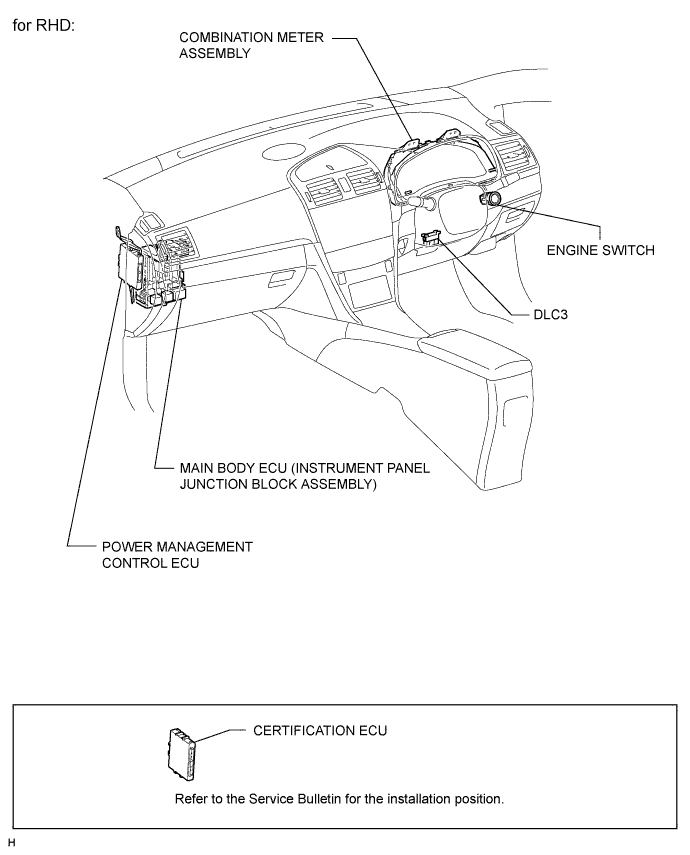 for RHD:

COMBINATION METER ASSEMBLY

ENGINE SWITCH

DLC3

MAIN BODY ECU (INSTRUMENT PANEL JUNCTION BLOCK ASSEMBLY)

POWER MANAGEMENT CONTROL ECU

CERTIFICATION ECU

Refer to the Service Bulletin for the installation position.

H