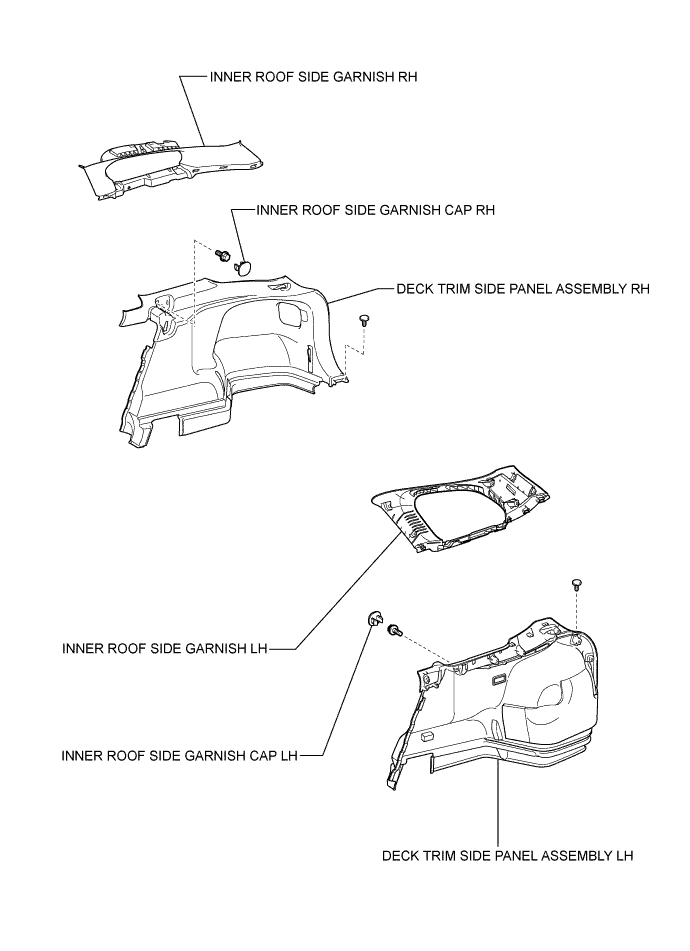 INNER ROOF SIDE GARNISH RH

INNER ROOF SIDE GARNISH CAP RH

DECK TRIM SIDE PANEL ASSEMBLY RH

INNER ROOF SIDE GARNISH LH

INNER ROOF SIDE GARNISH CAP LH

DECK TRIM SIDE PANEL ASSEMBLY LH