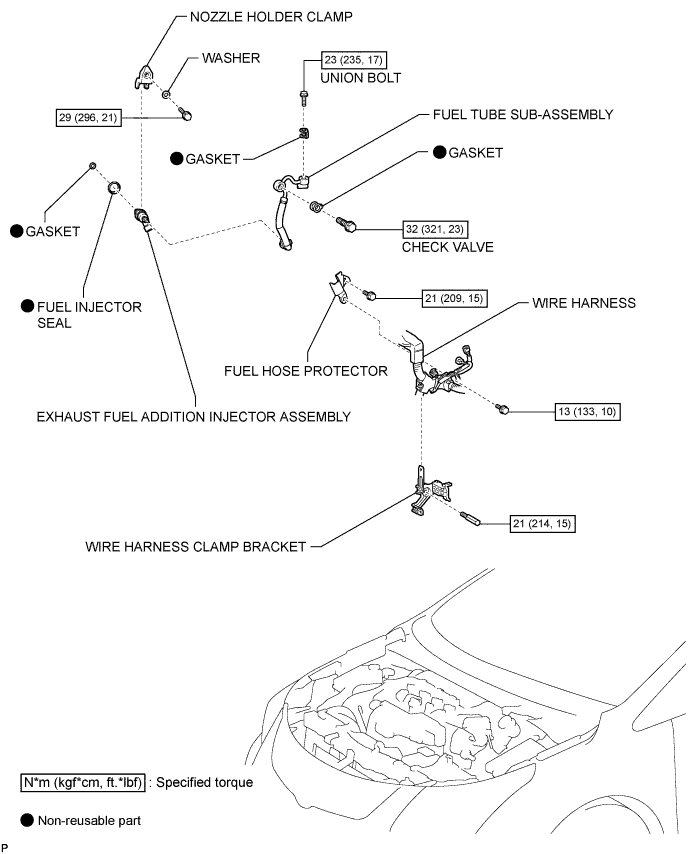 NOZZLE HOLDER CLAMP

WASHER

23 (235, 17)
UNION BOLT

29 (296, 21)

FUEL TUBE SUB-ASSEMBLY

● GASKET

● GASKET

● GASKET

32 (321, 23)
CHECK VALVE

● FUEL INJECTOR SEAL

21 (209, 15)

WIRE HARNESS

FUEL HOSE PROTECTOR

EXHAUST FUEL ADDITION INJECTOR ASSEMBLY

13 (133, 10)

21 (214, 15)

WIRE HARNESS CLAMP BRACKET

N*m (kgf*cm, ft.*lbf) : Specified torque

● Non-reusable part

P