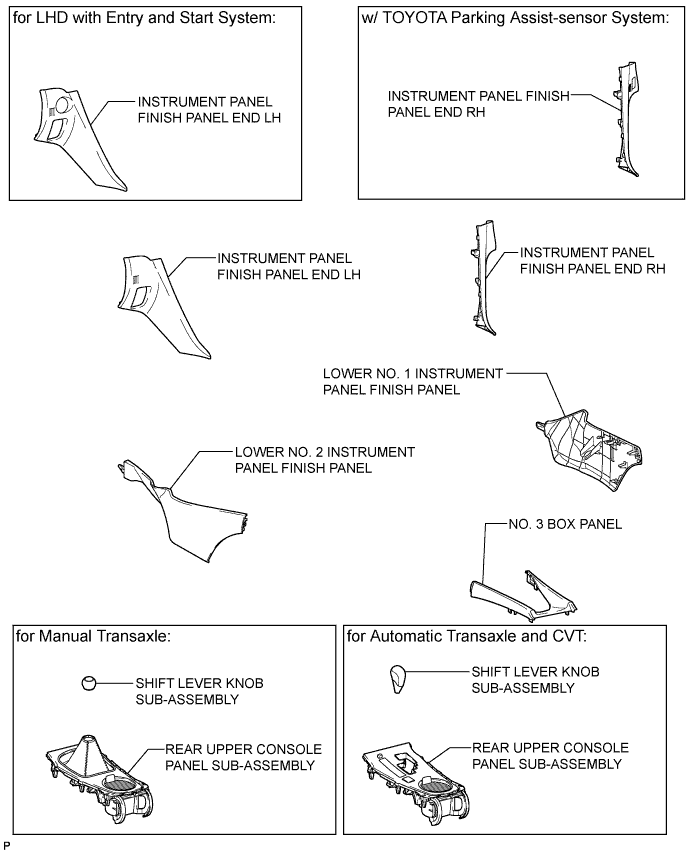 for LHD with Entry and Start System:

INSTRUMENT PANEL FINISH PANEL END LH

w/ TOYOTA Parking Assist-sensor System:

INSTRUMENT PANEL FINISH PANEL END RH

INSTRUMENT PANEL FINISH PANEL END LH

INSTRUMENT PANEL FINISH PANEL END RH

LOWER NO. 1 INSTRUMENT PANEL FINISH PANEL

LOWER NO. 2 INSTRUMENT PANEL FINISH PANEL

NO. 3 BOX PANEL

for Manual Transaxle:

SHIFT LEVER KNOB SUB-ASSEMBLY

REAR UPPER CONSOLE PANEL SUB-ASSEMBLY

for Automatic Transaxle and CVT:

SHIFT LEVER KNOB SUB-ASSEMBLY

REAR UPPER CONSOLE PANEL SUB-ASSEMBLY

P