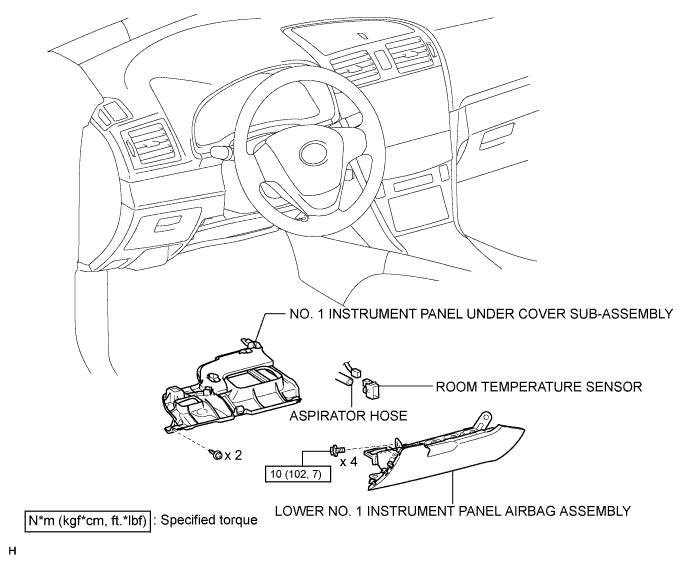 NO. 1 INSTRUMENT PANEL UNDER COVER SUB-ASSEMBLY

ROOM TEMPERATURE SENSOR

ASPIRATOR HOSE

x 2

x 4

10 (102, 7)

LOWER NO. 1 INSTRUMENT PANEL AIRBAG ASSEMBLY

N*m (kgf*cm, ft.*lbf) : Specified torque

H