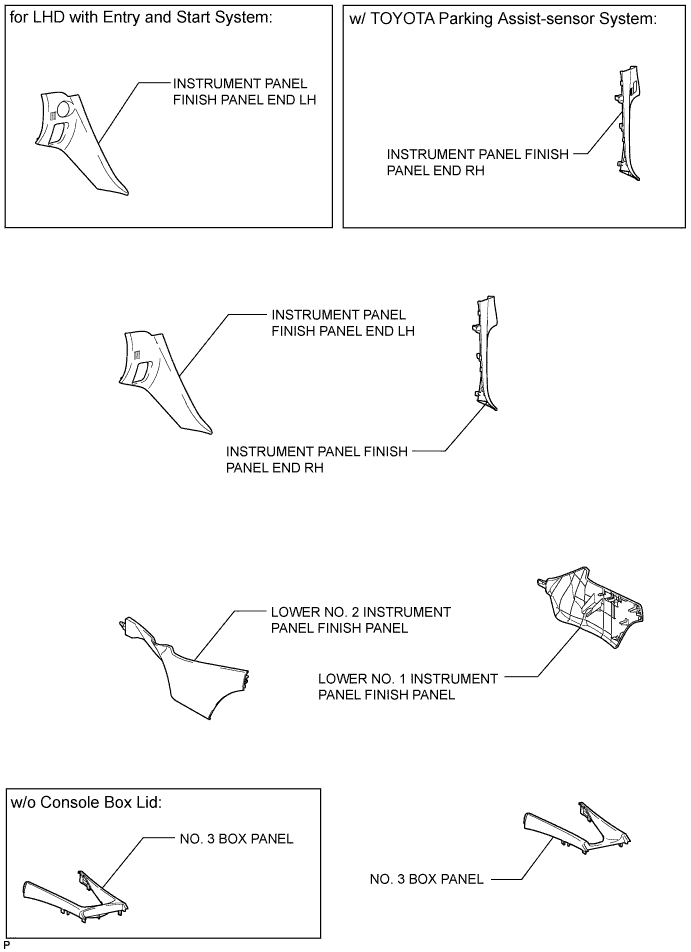 for LHD with Entry and Start System:

INSTRUMENT PANEL FINISH PANEL END LH

w/ TOYOTA Parking Assist-sensor System:

INSTRUMENT PANEL FINISH PANEL END RH

INSTRUMENT PANEL FINISH PANEL END LH

INSTRUMENT PANEL FINISH PANEL END RH

LOWER NO. 2 INSTRUMENT PANEL FINISH PANEL

LOWER NO. 1 INSTRUMENT PANEL FINISH PANEL

w/o Console Box Lid:

NO. 3 BOX PANEL

NO. 3 BOX PANEL

P