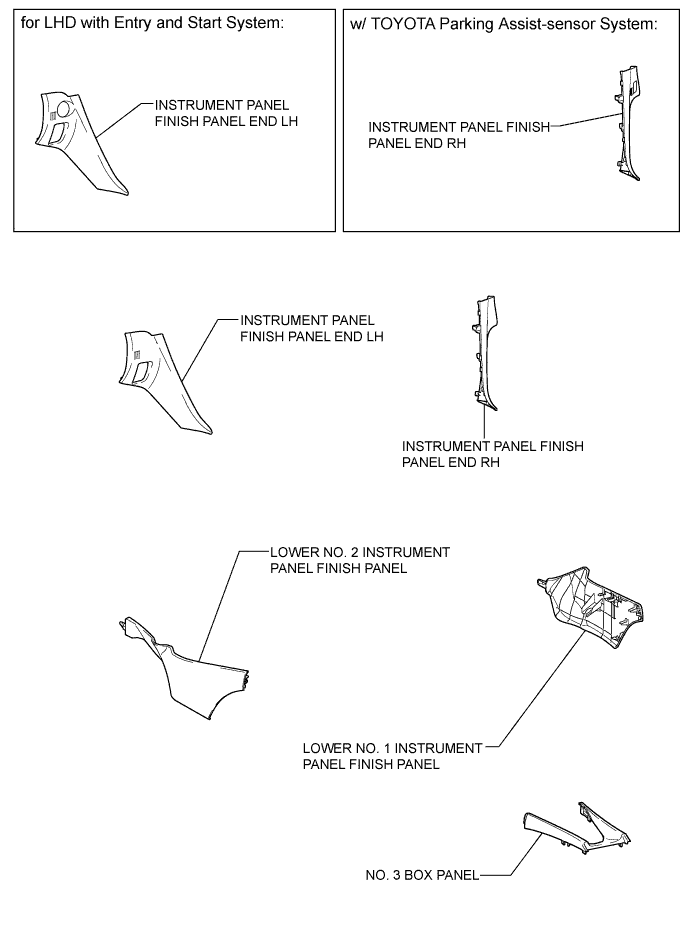 for LHD with Entry and Start System:

INSTRUMENT PANEL FINISH PANEL END LH

w/ TOYOTA Parking Assist-sensor System:

INSTRUMENT PANEL FINISH PANEL END RH

INSTRUMENT PANEL FINISH PANEL END LH

INSTRUMENT PANEL FINISH PANEL END RH

LOWER NO. 2 INSTRUMENT PANEL FINISH PANEL

LOWER NO. 1 INSTRUMENT PANEL FINISH PANEL

NO. 3 BOX PANEL