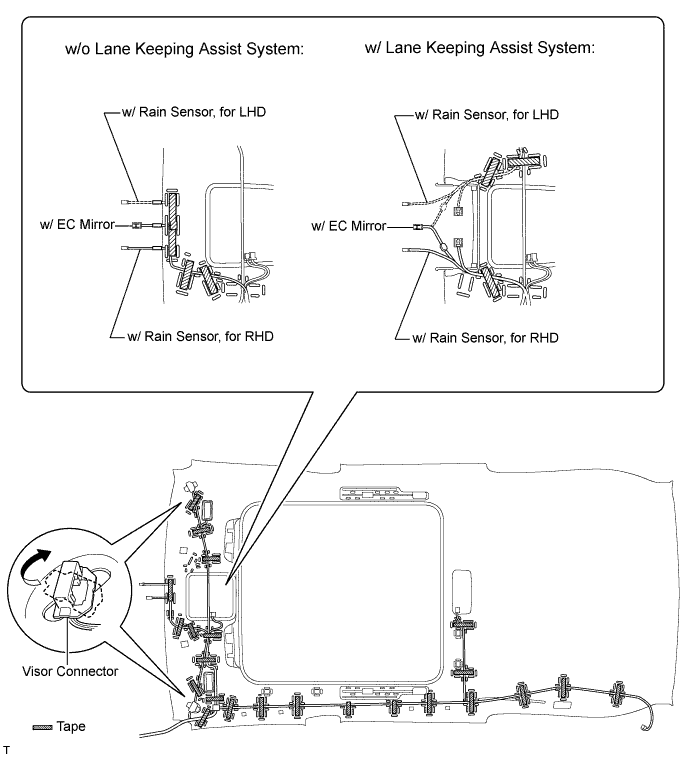 w/o Lane Keeping Assist System:

w/ Rain Sensor, for LHD

w/ EC Mirror

w/ Rain Sensor, for RHD

w/ Lane Keeping Assist System:

w/ Rain Sensor, for LHD

w/ EC Mirror

w/ Rain Sensor, for RHD

Visor Connector

Tape

T