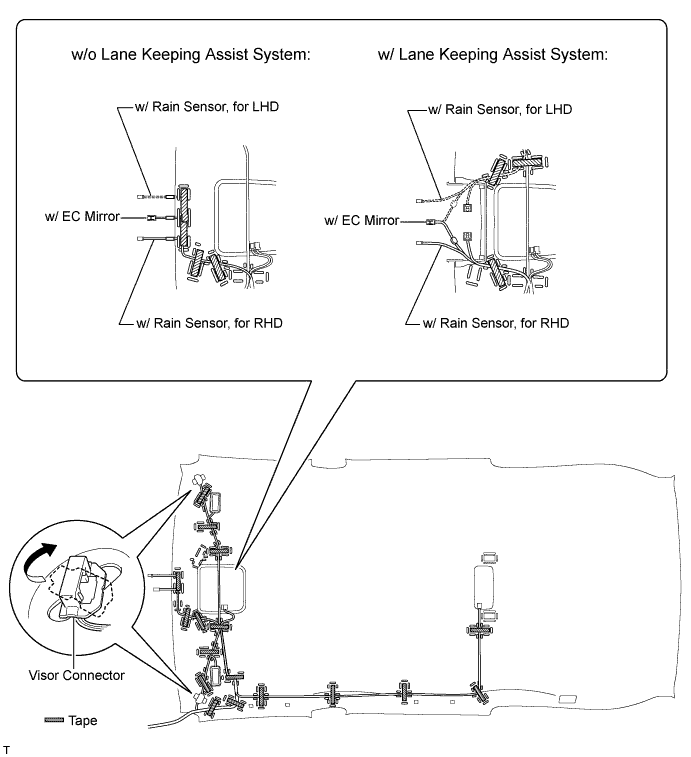 w/o Lane Keeping Assist System:

w/ Rain Sensor, for LHD

w/ EC Mirror

w/ Rain Sensor, for RHD

w/ Lane Keeping Assist System:

w/ Rain Sensor, for LHD

w/ EC Mirror

w/ Rain Sensor, for RHD

Visor Connector

Tape

T