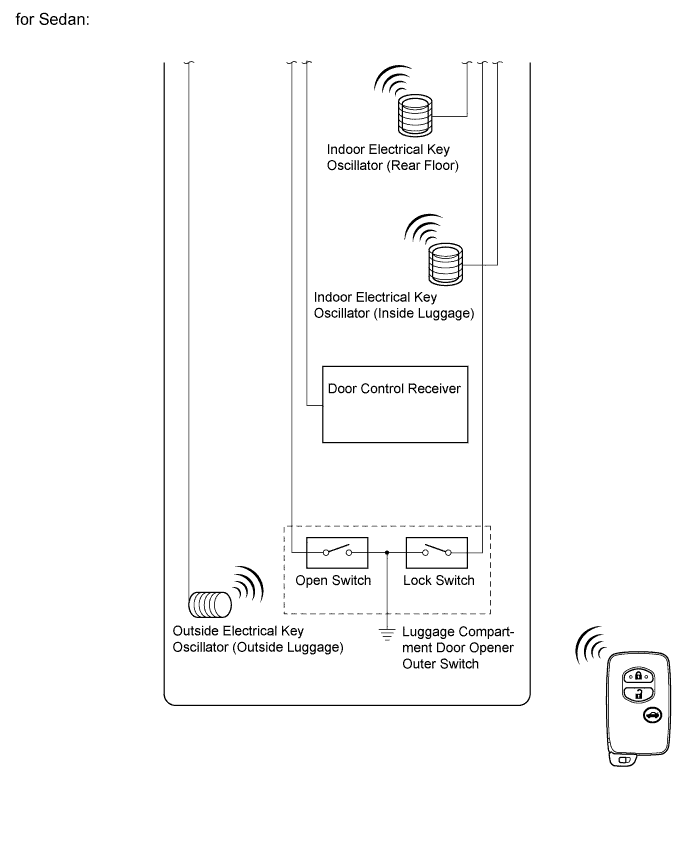 for Sedan:

Indoor Electrical Key Oscillator (Rear Floor)

Indoor Electrical Key Oscillator (Inside Luggage)

Door Control Receiver

Open Switch

Lock Switch

Outside Electrical Key Oscillator (Outside Luggage)

Luggage Compartment Door Opener Outer Switch