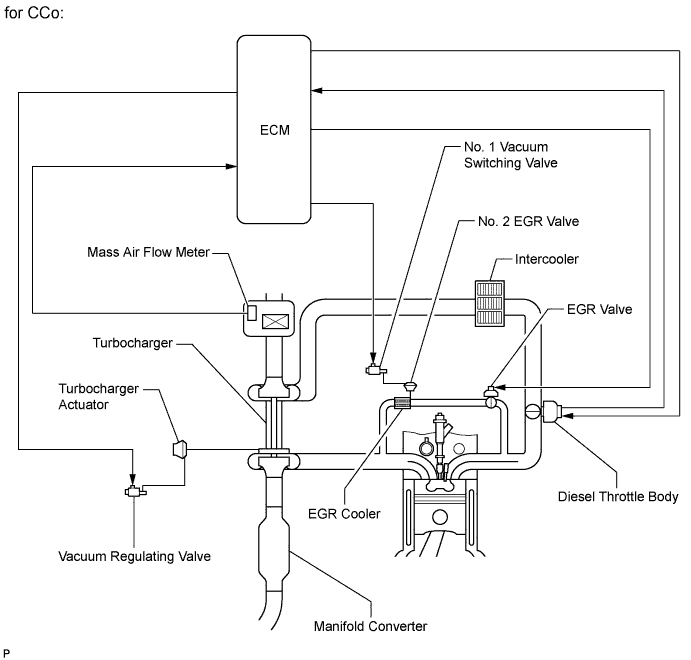 for CCo:

ECM

No. 1 Vacuum Switching Valve

No. 2 EGR Valve

Mass Air Flow Meter

Intercooler

EGR Valve

Turbocharger

Turbocharger Actuator

EGR Cooler

Diesel Throttle Body

Vacuum Regulating Valve

Manifold Converter

P