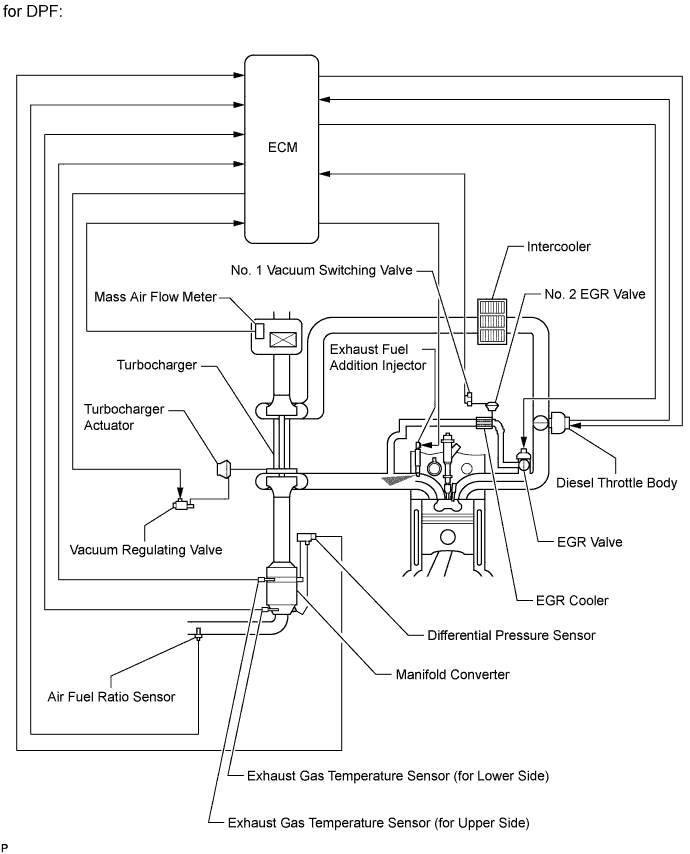 for DPF:

ECM

Intercooler

No. 1 Vacuum Switching Valve

No. 2 EGR Valve

Mass Air Flow Meter

Exhaust Fuel Addition Injector

Turbocharger

Turbocharger Actuator

Diesel Throttle Body

Vacuum Regulating Valve

EGR Valve

EGR Cooler

Differential Pressure Sensor

Manifold Converter

Air Fuel Ratio Sensor

Exhaust Gas Temperature Sensor (for Lower Side)

Exhaust Gas Temperature Sensor (for Upper Side)

P