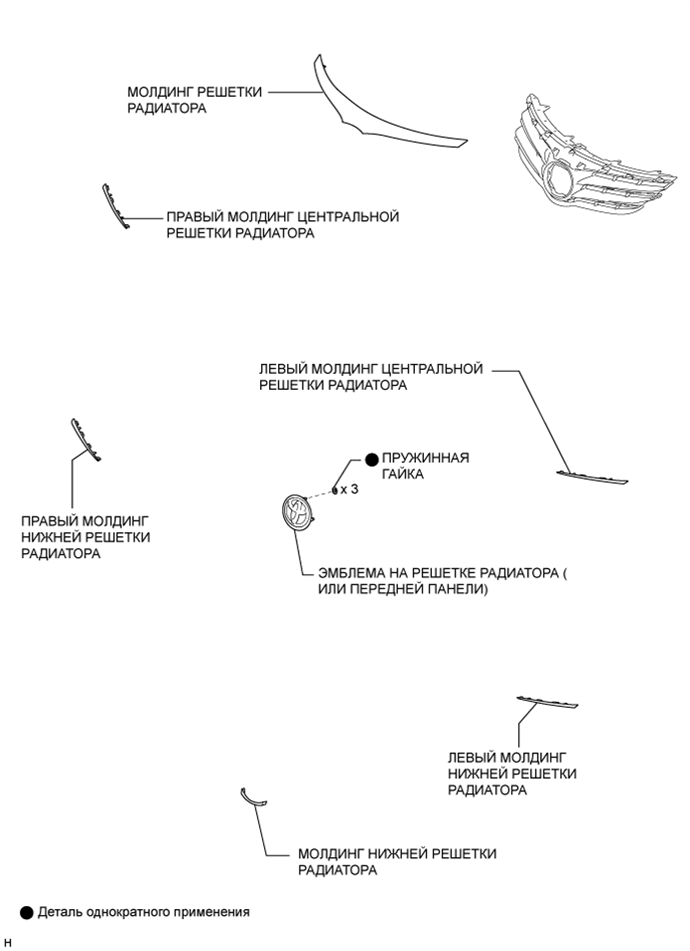 МОЛДИНГ РЕШЕТКИ РАДИАТОРА

ПРАВЫЙ МОЛДИНГ ЦЕНТРАЛЬНОЙ РЕШЕТКИ РАДИАТОРА

ЛЕВЫЙ МОЛДИНГ ЦЕНТРАЛЬНОЙ РЕШЕТКИ РАДИАТОРА

● ПРУЖИННАЯ ГАЙКА

x 3

ПРАВЫЙ МОЛДИНГ НИЖНЕЙ РЕШЕТКИ РАДИАТОРА

ЭМБЛЕМА НА РЕШЕТКЕ РАДИАТОРА ( ИЛИ ПЕРЕДНЕЙ ПАНЕЛИ)

ЛЕВЫЙ МОЛДИНГ НИЖНЕЙ РЕШЕТКИ РАДИАТОРА

МОЛДИНГ НИЖНЕЙ РЕШЕТКИ РАДИАТОРА

● Деталь однократного применения

H