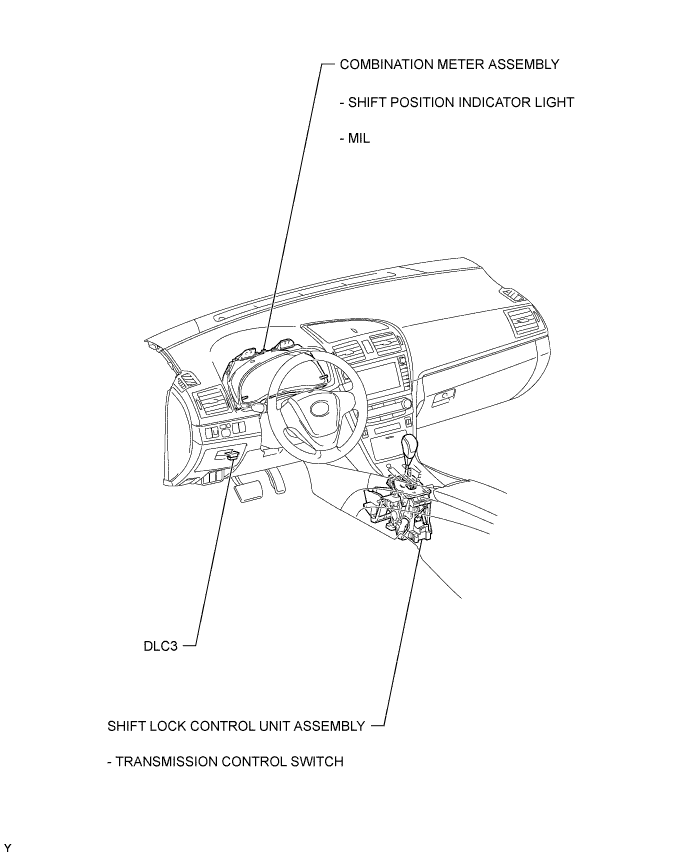 COMBINATION METER ASSEMBLY

- SHIFT POSITION INDICATOR LIGHT

- MIL

DLC3

SHIFT LOCK CONTROL UNIT ASSEMBLY

- TRANSMISSION CONTROL SWITCH

Y