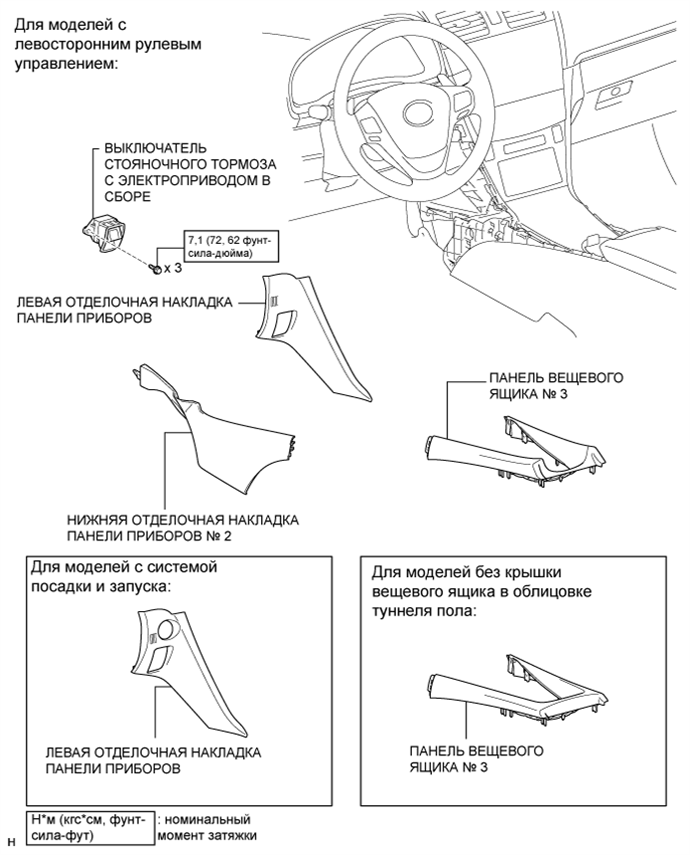 Для моделей с левосторонним рулевым управлением:

ВЫКЛЮЧАТЕЛЬ СТОЯНОЧНОГО ТОРМОЗА С ЭЛЕКТРОПРИВОДОМ В СБОРЕ

7,1 (72, 62 фунт-сила-дюйма)

x 3

ЛЕВАЯ ОТДЕЛОЧНАЯ НАКЛАДКА ПАНЕЛИ ПРИБОРОВ

ПАНЕЛЬ ВЕЩЕВОГО ЯЩИКА № 3

НИЖНЯЯ ОТДЕЛОЧНАЯ НАКЛАДКА ПАНЕЛИ ПРИБОРОВ № 2

Для моделей с системой посадки и запуска:

ЛЕВАЯ ОТДЕЛОЧНАЯ НАКЛАДКА ПАНЕЛИ ПРИБОРОВ

Для моделей без крышки вещевого ящика в облицовке туннеля пола:

ПАНЕЛЬ ВЕЩЕВОГО ЯЩИКА № 3

Н*м (кгс*см, фунт-сила-фут) : номинальный момент затяжки

H