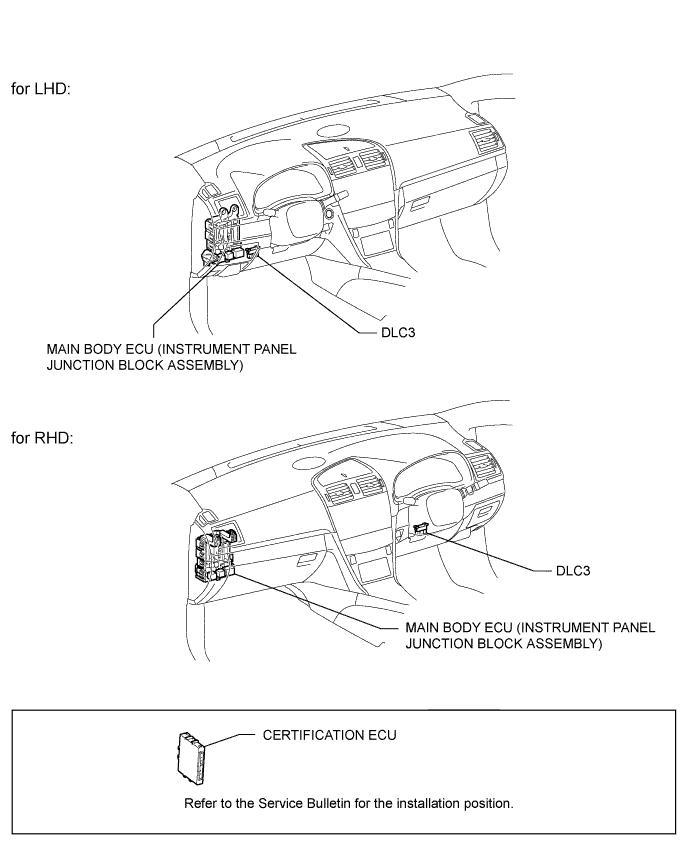 for LHD:

DLC3

MAIN BODY ECU (INSTRUMENT PANEL JUNCTION BLOCK ASSEMBLY)

for RHD:

DLC3

MAIN BODY ECU (INSTRUMENT PANEL JUNCTION BLOCK ASSEMBLY)

CERTIFICATION ECU

Refer to the Service Bulletin for the installation position.