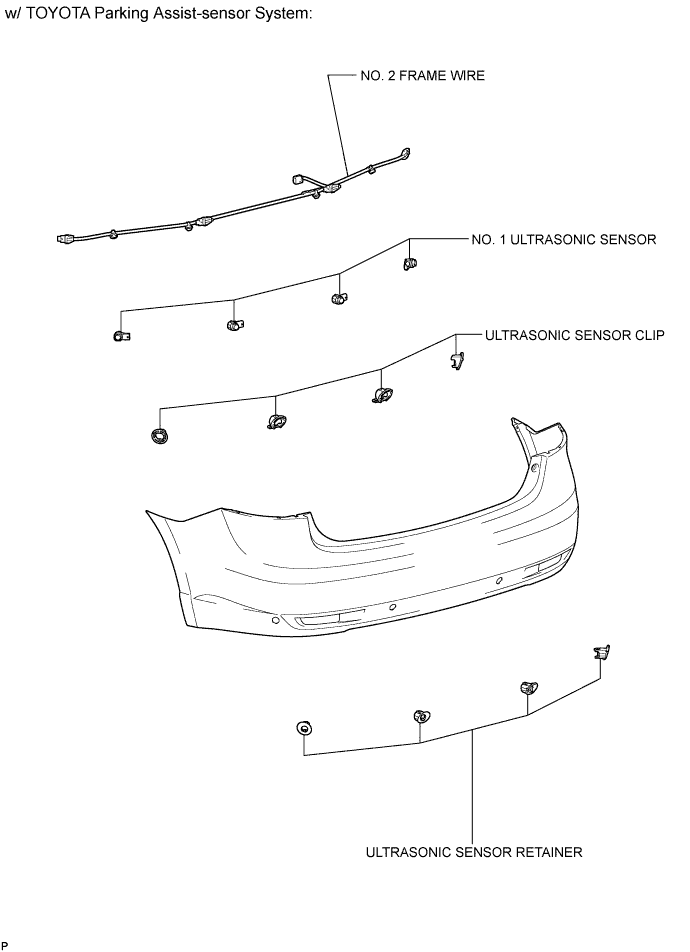 w/ TOYOTA Parking Assist-sensor System:

NO. 2 FRAME WIRE

NO. 1 ULTRASONIC SENSOR

ULTRASONIC SENSOR CLIP

ULTRASONIC SENSOR RETAINER

P