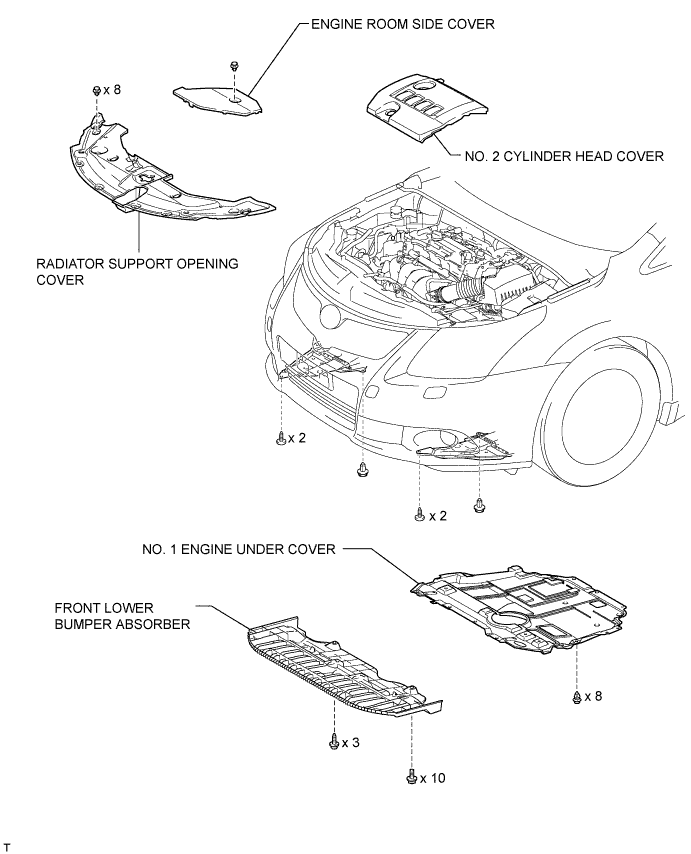 ENGINE ROOM SIDE COVER

x 8

NO. 2 CYLINDER HEAD COVER

RADIATOR SUPPORT OPENING COVER

x 2

x 2

NO. 1 ENGINE UNDER COVER

FRONT LOWER BUMPER ABSORBER

x 8

x 3

x 10

T