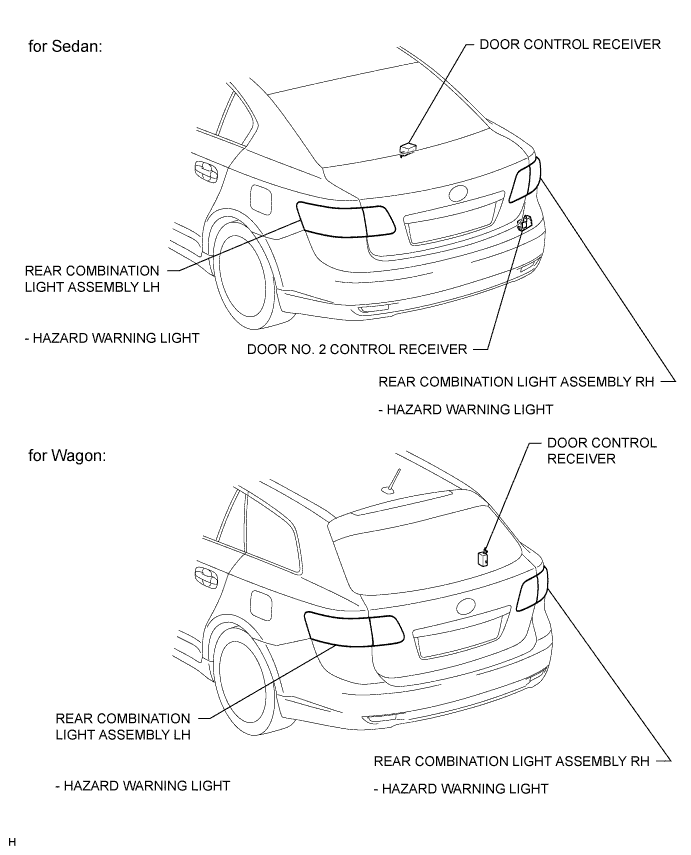 for Sedan:

DOOR CONTROL RECEIVER

REAR COMBINATION LIGHT ASSEMBLY LH

- HAZARD WARNING LIGHT

DOOR NO. 2 CONTROL RECEIVER

REAR COMBINATION LIGHT ASSEMBLY RH

- HAZARD WARNING LIGHT

for Wagon:

DOOR CONTROL RECEIVER

REAR COMBINATION LIGHT ASSEMBLY LH

- HAZARD WARNING LIGHT

REAR COMBINATION LIGHT ASSEMBLY RH

- HAZARD WARNING LIGHT

H