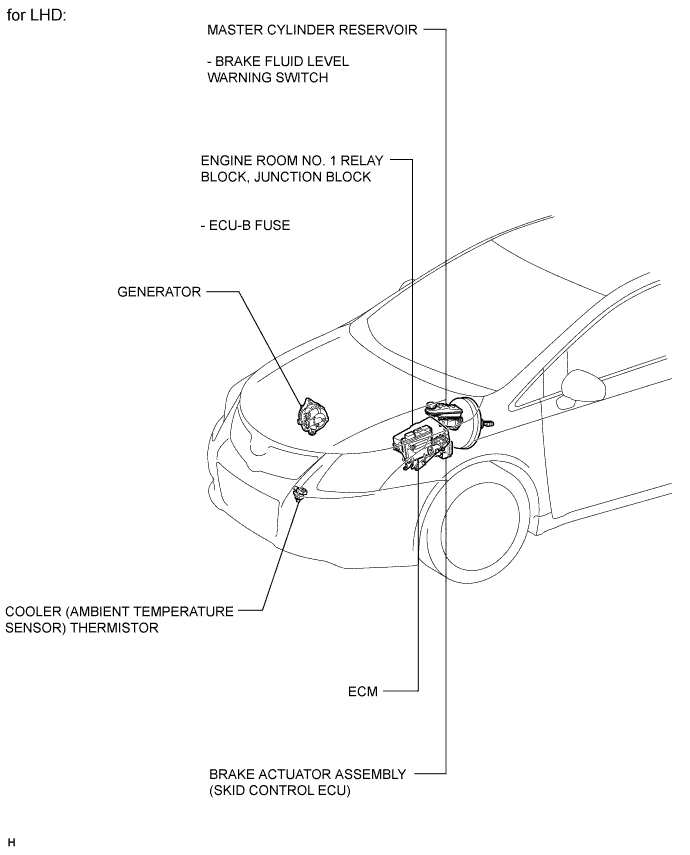 for LHD:

MASTER CYLINDER RESERVOIR

- BRAKE FLUID LEVEL WARNING SWITCH

ENGINE ROOM NO. 1 RELAY BLOCK, JUNCTION BLOCK

- ECU-B FUSE

GENERATOR

COOLER (AMBIENT TEMPERATURE SENSOR) THERMISTOR

ECM

BRAKE ACTUATOR ASSEMBLY (SKID CONTROL ECU)

H