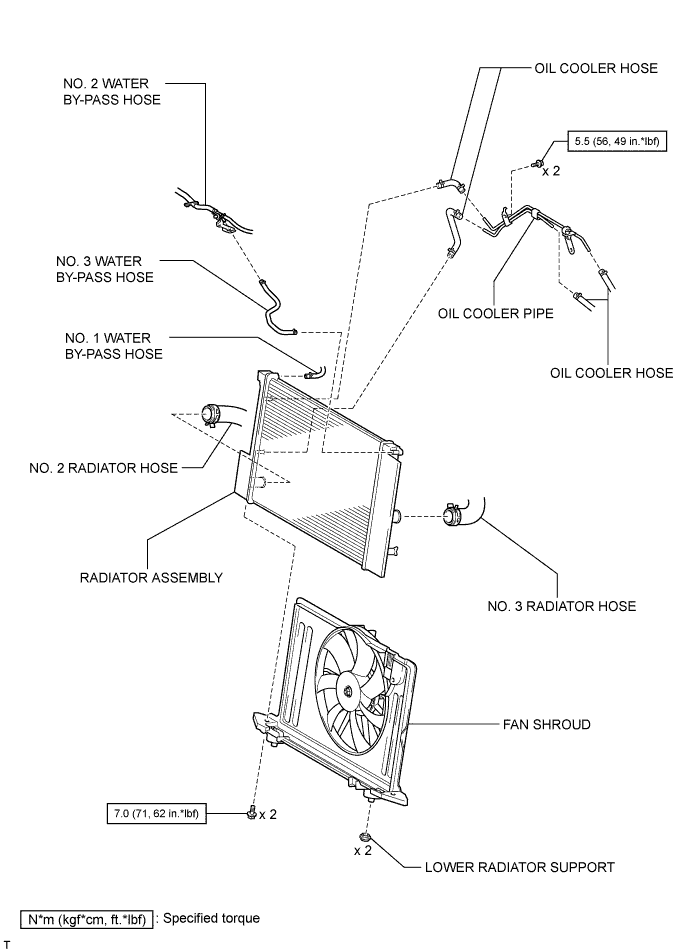 NO. 2 WATER BY-PASS HOSE

OIL COOLER HOSE

5.5 (56, 49 in.*lbf)

x 2

NO. 3 WATER BY-PASS HOSE

OIL COOLER PIPE

NO. 1 WATER BY-PASS HOSE

OIL COOLER HOSE

NO. 2 RADIATOR HOSE

RADIATOR ASSEMBLY

NO. 3 RADIATOR HOSE

FAN SHROUD

7.0 (71, 62 in.*lbf)

x 2

x 2

LOWER RADIATOR SUPPORT

N*m (kgf*cm, ft.*lbf) : Specified torque

T