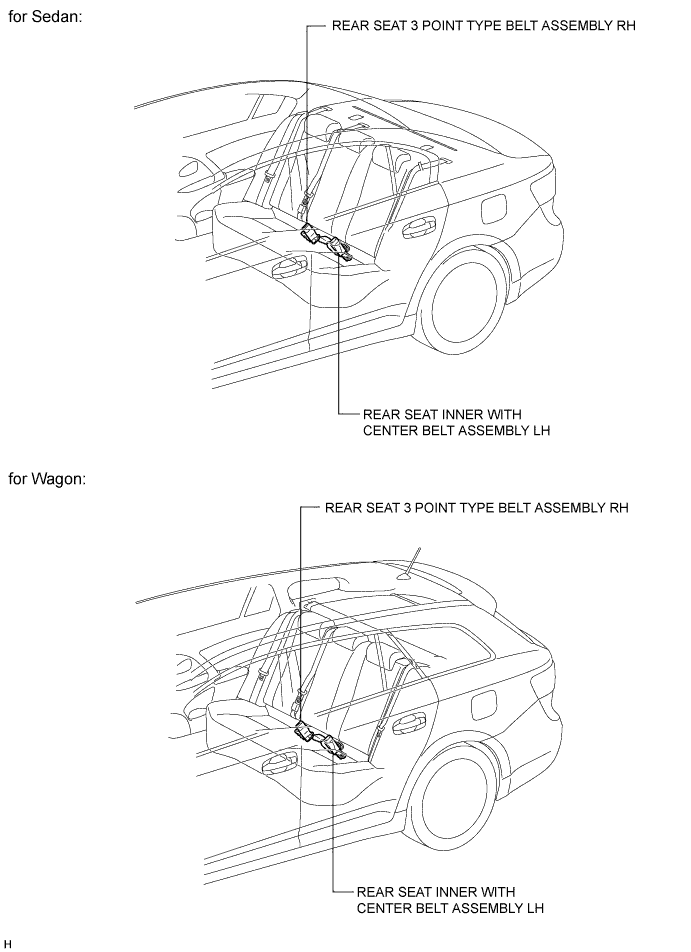 for Sedan:

REAR SEAT 3 POINT TYPE BELT ASSEMBLY RH

REAR SEAT INNER WITH CENTER BELT ASSEMBLY LH

for Wagon:

REAR SEAT 3 POINT TYPE BELT ASSEMBLY RH

REAR SEAT INNER WITH CENTER BELT ASSEMBLY LH

H