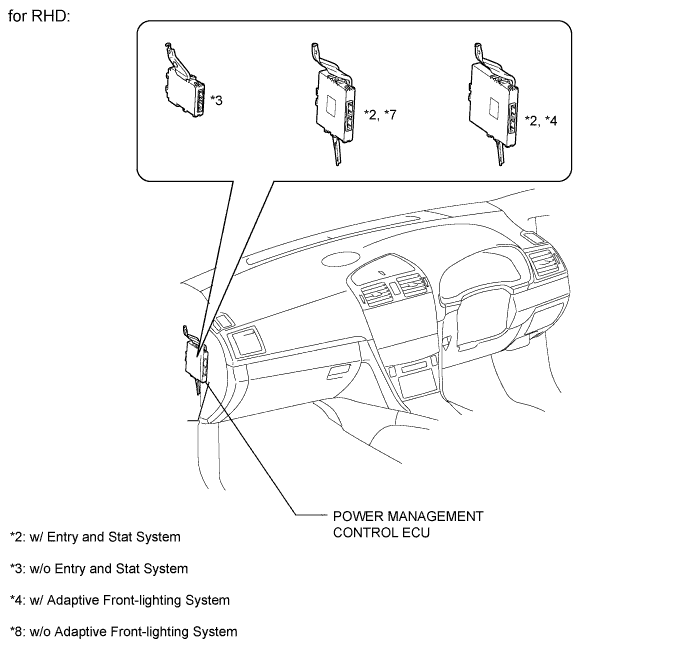 for RHD:

*3

*2, *7

*2, *4

POWER MANAGEMENT CONTROL ECU

*2: w/ Entry and Stat System

*3: w/o Entry and Stat System

*4: w/ Adaptive Front-lighting System

*8: w/o Adaptive Front-lighting System