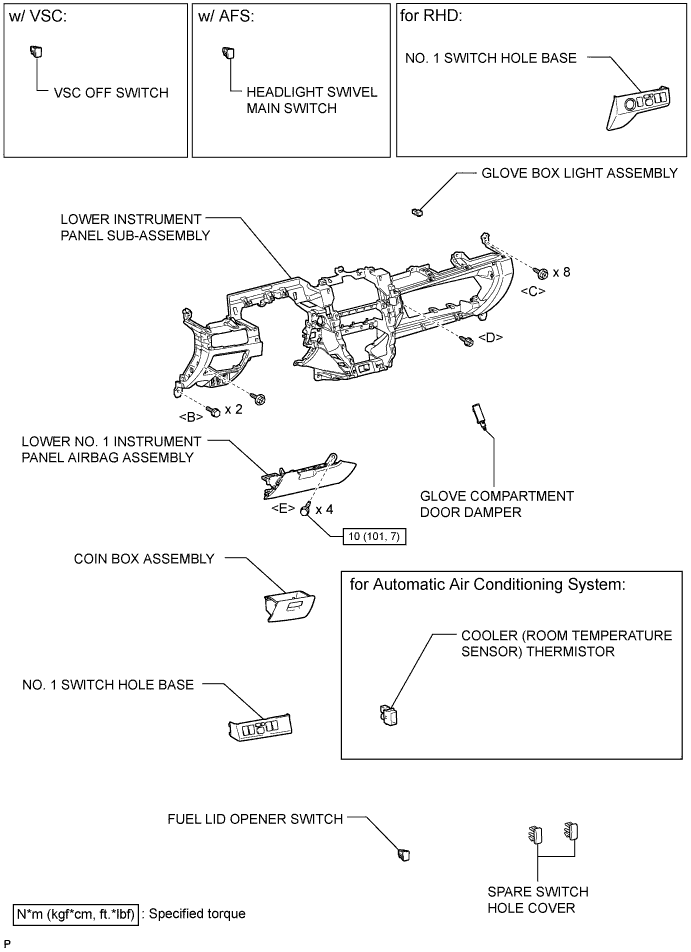 w/ VSC:

VSC OFF SWITCH

w/ AFS:

HEADLIGHT SWIVEL MAIN SWITCH

for RHD:

NO. 1 SWITCH HOLE BASE

GLOVE BOX LIGHT ASSEMBLY

LOWER INSTRUMENT PANEL SUB-ASSEMBLY

x 8

<C>

<D>

<B>

x 2

LOWER NO. 1 INSTRUMENT PANEL AIRBAG ASSEMBLY

<E>

x 4

10 (101, 7)

GLOVE COMPARTMENT DOOR DAMPER

COIN BOX ASSEMBLY

for Automatic Air Conditioning System:

COOLER (ROOM TEMPERATURE SENSOR) THERMISTOR

NO. 1 SWITCH HOLE BASE

FUEL LID OPENER SWITCH

SPARE SWITCH HOLE COVER

N*m (kgf*cm, ft.*lbf) : Specified torque

P