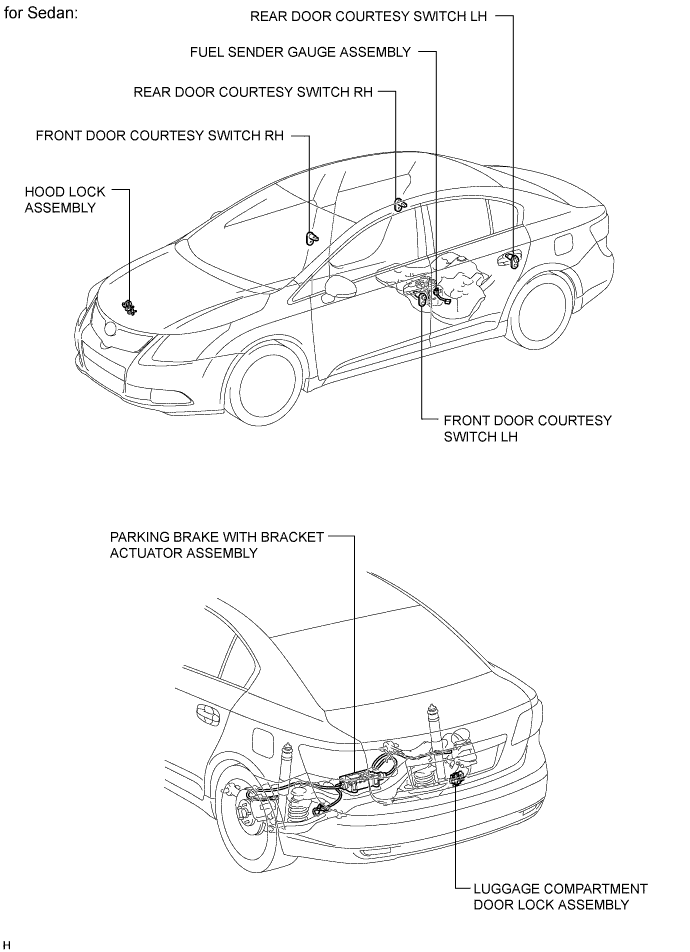 for Sedan:

REAR DOOR COURTESY SWITCH LH

FUEL SENDER GAUGE ASSEMBLY

REAR DOOR COURTESY SWITCH RH

FRONT DOOR COURTESY SWITCH RH

HOOD LOCK ASSEMBLY

FRONT DOOR COURTESY SWITCH LH

PARKING BRAKE WITH BRACKET ACTUATOR ASSEMBLY

LUGGAGE COMPARTMENT DOOR LOCK ASSEMBLY

H