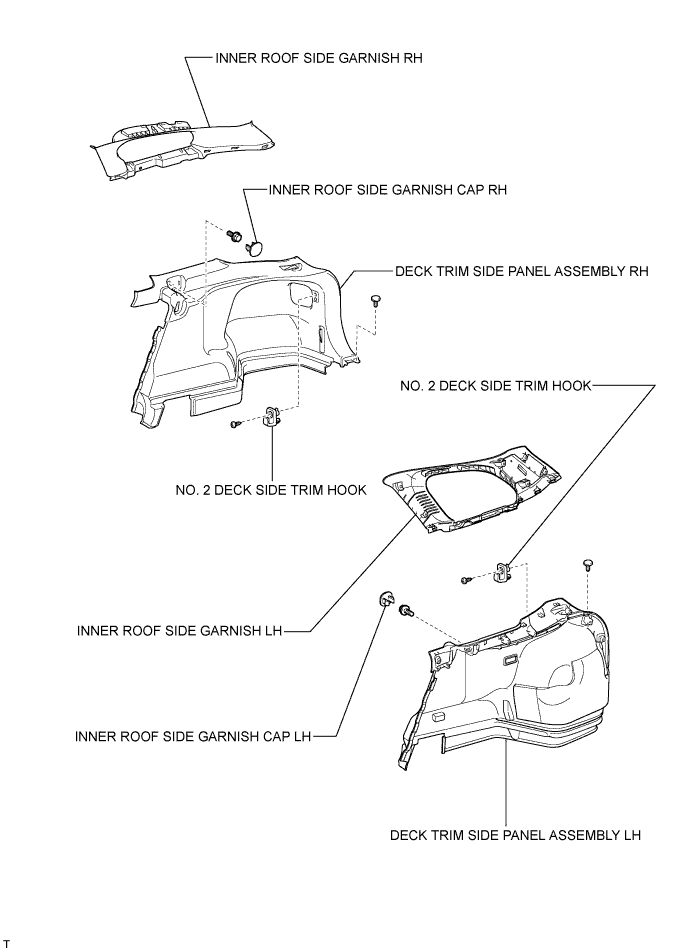 INNER ROOF SIDE GARNISH RH

INNER ROOF SIDE GARNISH CAP RH

DECK TRIM SIDE PANEL ASSEMBLY RH

NO. 2 DECK SIDE TRIM HOOK

NO. 2 DECK SIDE TRIM HOOK

INNER ROOF SIDE GARNISH LH

INNER ROOF SIDE GARNISH CAP LH

DECK TRIM SIDE PANEL ASSEMBLY LH

T