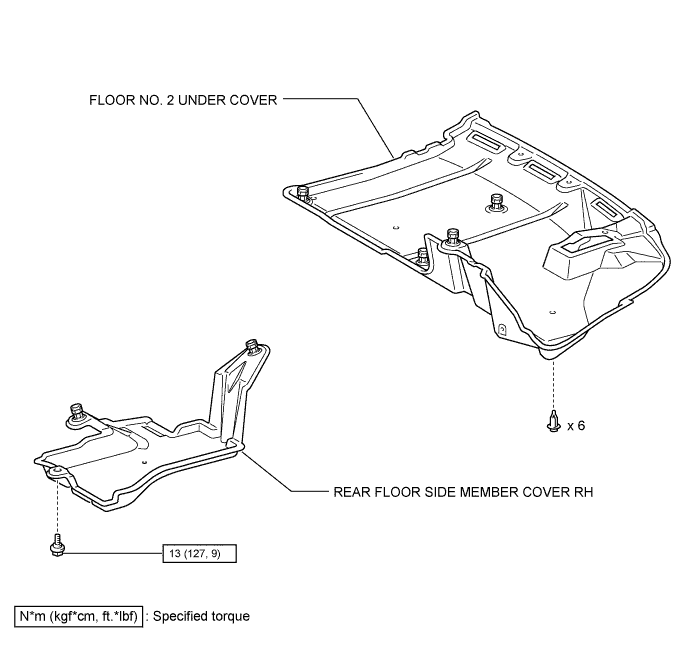 FLOOR NO. 2 UNDER COVER

x 6

REAR FLOOR SIDE MEMBER COVER RH

13 (127, 9)

N*m (kgf*cm, ft.*lbf) : Specified torque