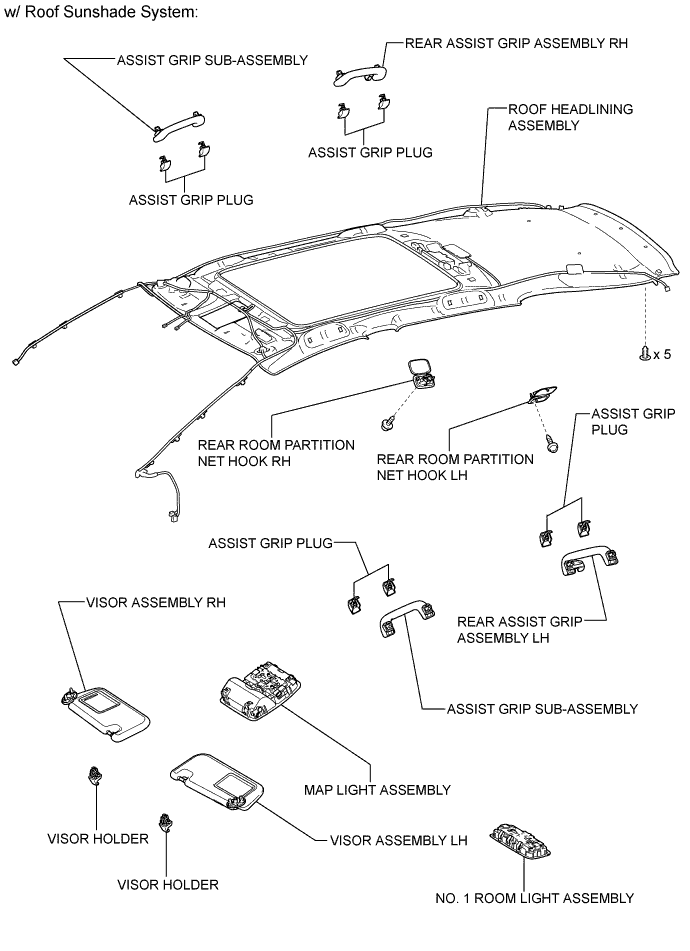 w/ Roof Sunshade System:

ASSIST GRIP SUB-ASSEMBLY

REAR ASSIST GRIP ASSEMBLY RH

ROOF HEADLINING ASSEMBLY

ASSIST GRIP PLUG

ASSIST GRIP PLUG

x 5

REAR ROOM PARTITION NET HOOK RH

REAR ROOM PARTITION NET HOOK LH

ASSIST GRIP PLUG

ASSIST GRIP PLUG

VISOR ASSEMBLY RH

REAR ASSIST GRIP ASSEMBLY LH

ASSIST GRIP SUB-ASSEMBLY

MAP LIGHT ASSEMBLY

VISOR HOLDER

VISOR ASSEMBLY LH

VISOR HOLDER

NO. 1 ROOM LIGHT ASSEMBLY