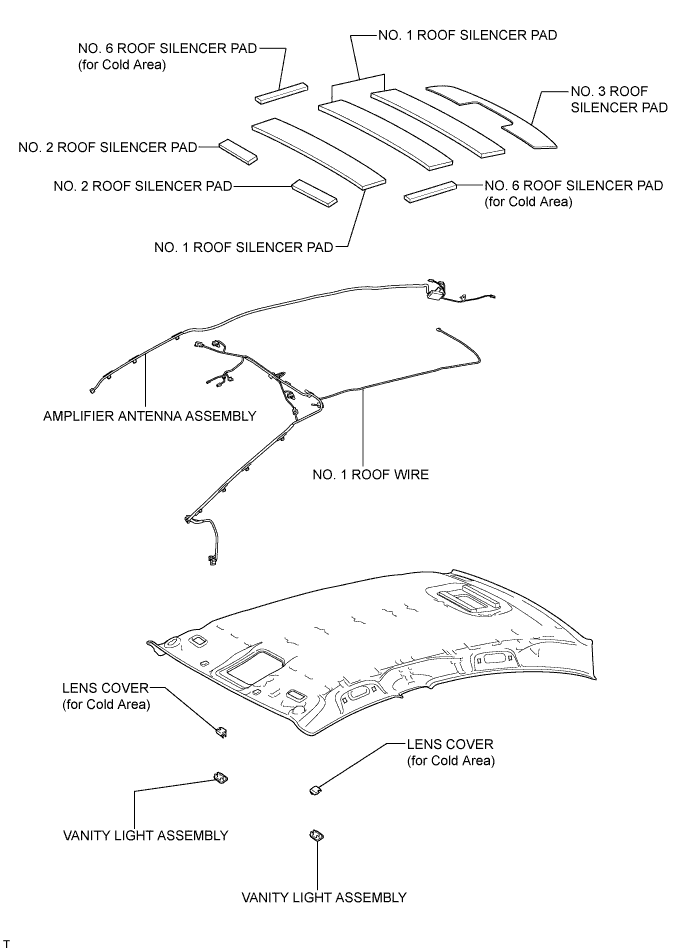 NO. 6 ROOF SILENCER PAD
(for Cold Area)

NO. 1 ROOF SILENCER PAD

NO. 3 ROOF SILENCER PAD

NO. 2 ROOF SILENCER PAD

NO. 2 ROOF SILENCER PAD

NO. 6 ROOF SILENCER PAD
(for Cold Area)

NO. 1 ROOF SILENCER PAD

AMPLIFIER ANTENNA ASSEMBLY

NO. 1 ROOF WIRE

LENS COVER
(for Cold Area)

LENS COVER
(for Cold Area)

VANITY LIGHT ASSEMBLY

VANITY LIGHT ASSEMBLY

T