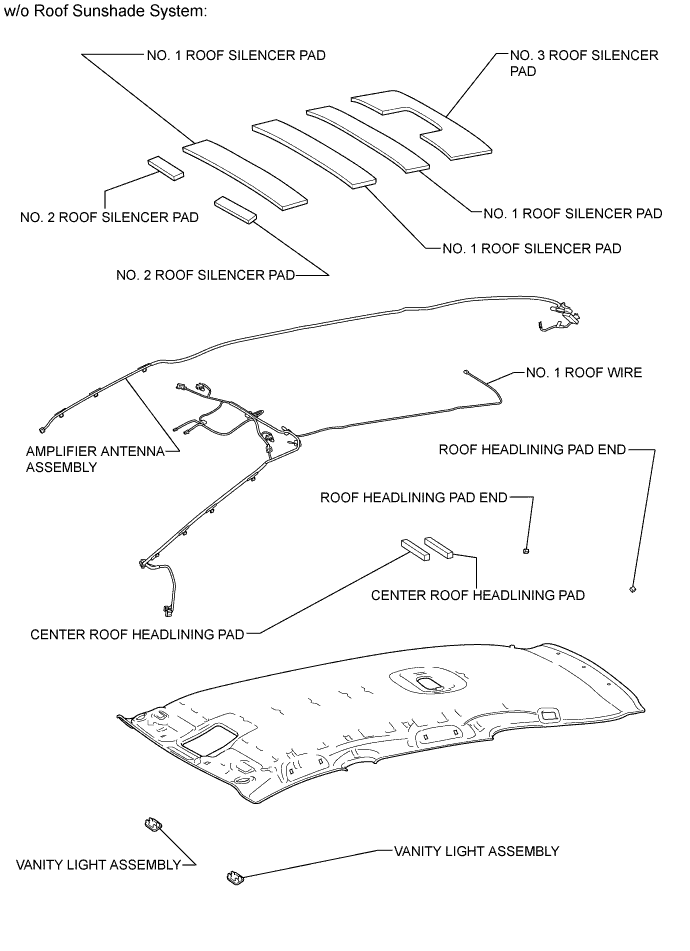 w/o Roof Sunshade System:

NO. 1 ROOF SILENCER PAD

NO. 3 ROOF SILENCER PAD

NO. 2 ROOF SILENCER PAD

NO. 1 ROOF SILENCER PAD

NO. 1 ROOF SILENCER PAD

NO. 2 ROOF SILENCER PAD

NO. 1 ROOF WIRE

AMPLIFIER ANTENNA ASSEMBLY

ROOF HEADLINING PAD END

ROOF HEADLINING PAD END

CENTER ROOF HEADLINING PAD

CENTER ROOF HEADLINING PAD

VANITY LIGHT ASSEMBLY

VANITY LIGHT ASSEMBLY