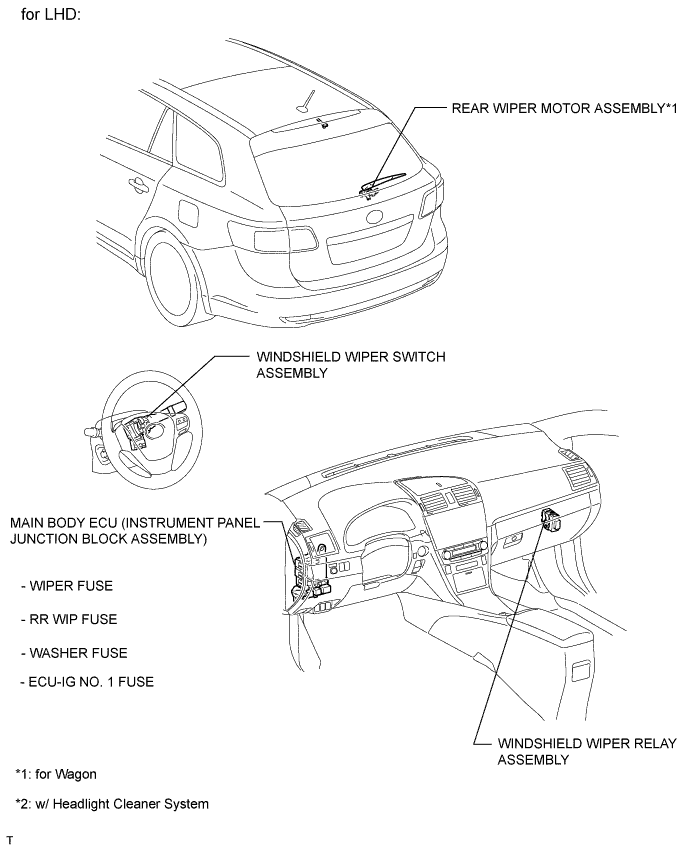 for LHD:

REAR WIPER MOTOR ASSEMBLY*1

WINDSHIELD WIPER SWITCH ASSEMBLY

MAIN BODY ECU (INSTRUMENT PANEL JUNCTION BLOCK ASSEMBLY)

- WIPER FUSE

- RR WIP FUSE

- WASHER FUSE

- ECU-IG NO. 1 FUSE

WINDSHIELD WIPER RELAY ASSEMBLY

*1: for Wagon

*2: w/ Headlight Cleaner System

T