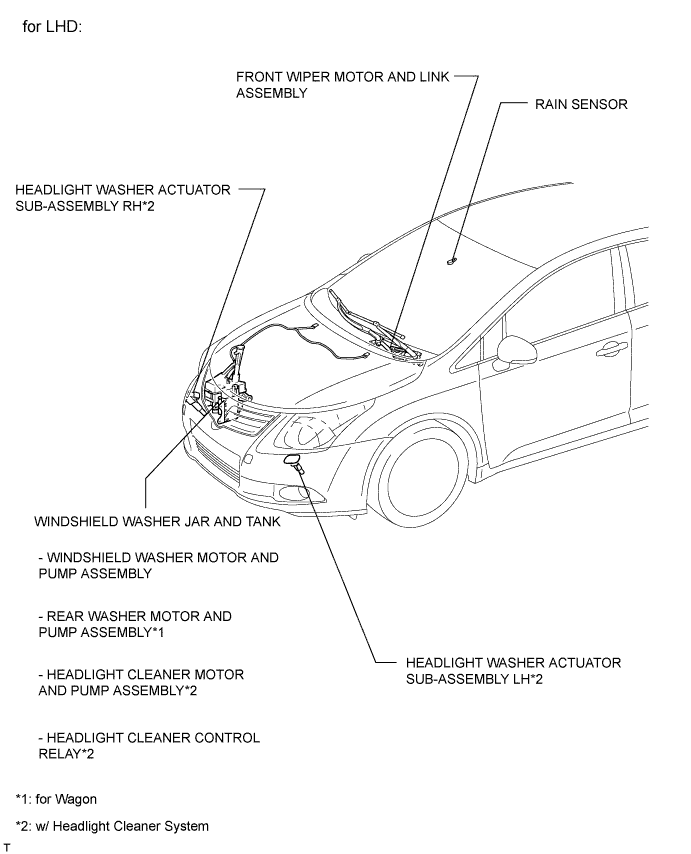 for LHD:

FRONT WIPER MOTOR AND LINK ASSEMBLY

RAIN SENSOR

HEADLIGHT WASHER ACTUATOR SUB-ASSEMBLY RH*2

WINDSHIELD WASHER JAR AND TANK

- WINDSHIELD WASHER MOTOR AND PUMP ASSEMBLY

- REAR WASHER MOTOR AND PUMP ASSEMBLY*1

- HEADLIGHT CLEANER MOTOR AND PUMP ASSEMBLY*2

- HEADLIGHT CLEANER CONTROL RELAY*2

HEADLIGHT WASHER ACTUATOR SUB-ASSEMBLY LH*2

*1: for Wagon

*2: w/ Headlight Cleaner System

T