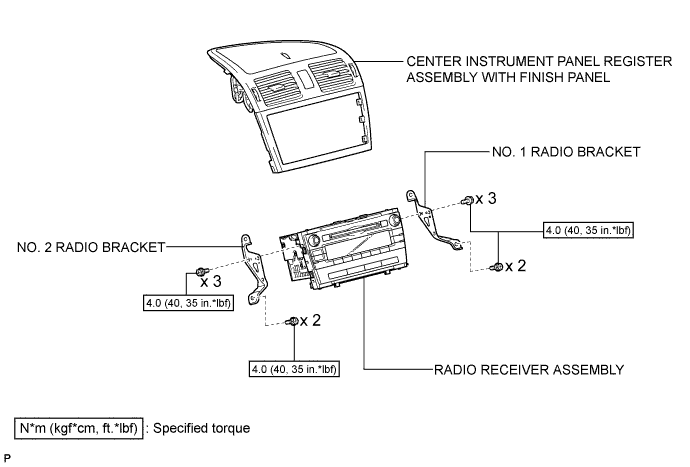 CENTER INSTRUMENT PANEL REGISTER ASSEMBLY WITH FINISH PANEL

NO. 1 RADIO BRACKET

x 3

4.0 (40, 35 in.*lbf)

x 2

NO. 2 RADIO BRACKET

x 3

4.0 (40, 35 in.*lbf)

x 2

4.0 (40, 35 in.*lbf)

RADIO RECEIVER ASSEMBLY

N*m (kgf*cm, ft.*lbf) : Specified torque

P